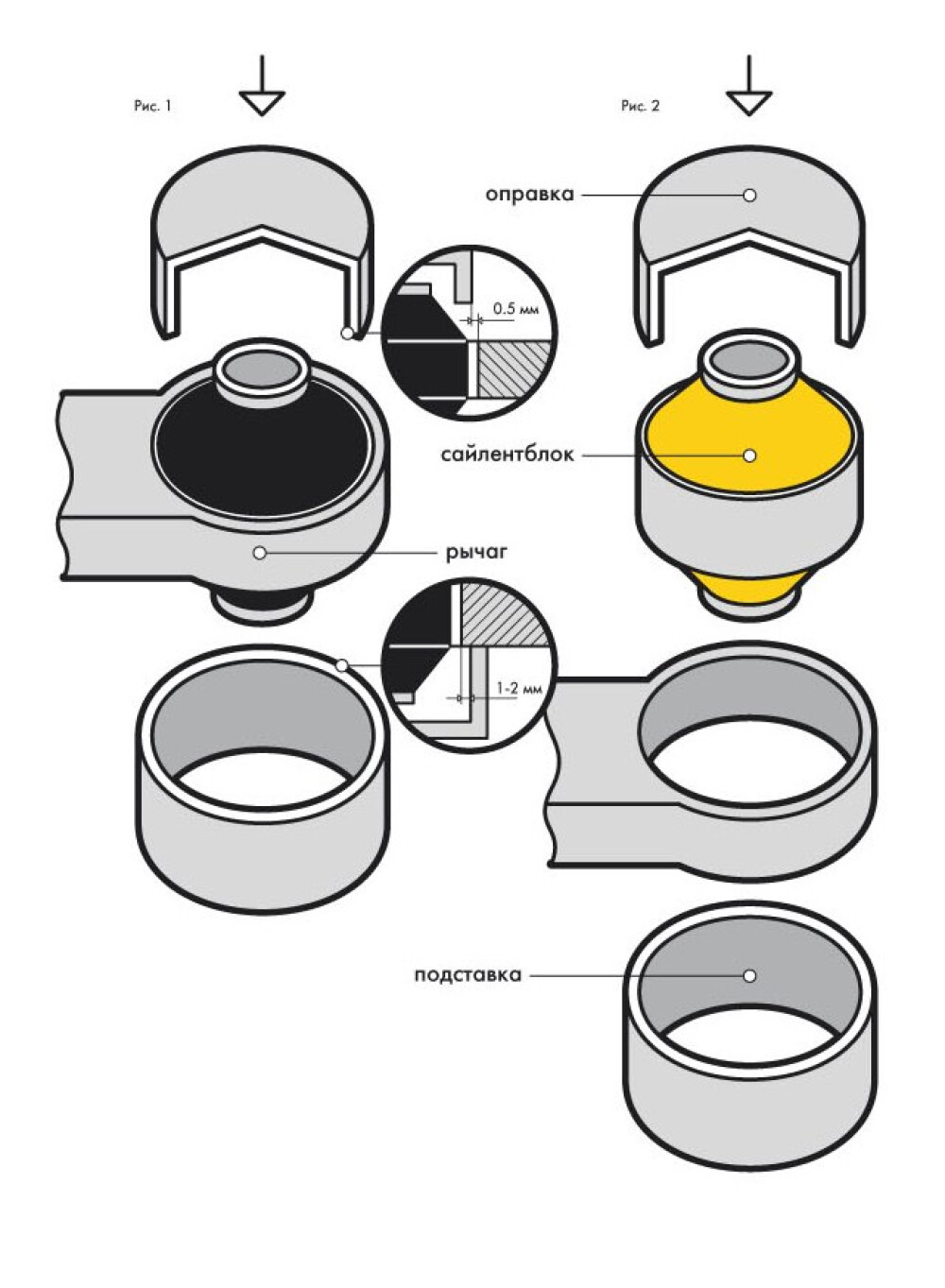 Рис. 1

Рис. 2

оправка

0.5 мм

сайлентблок

рычаг

1-2 мм

подставка