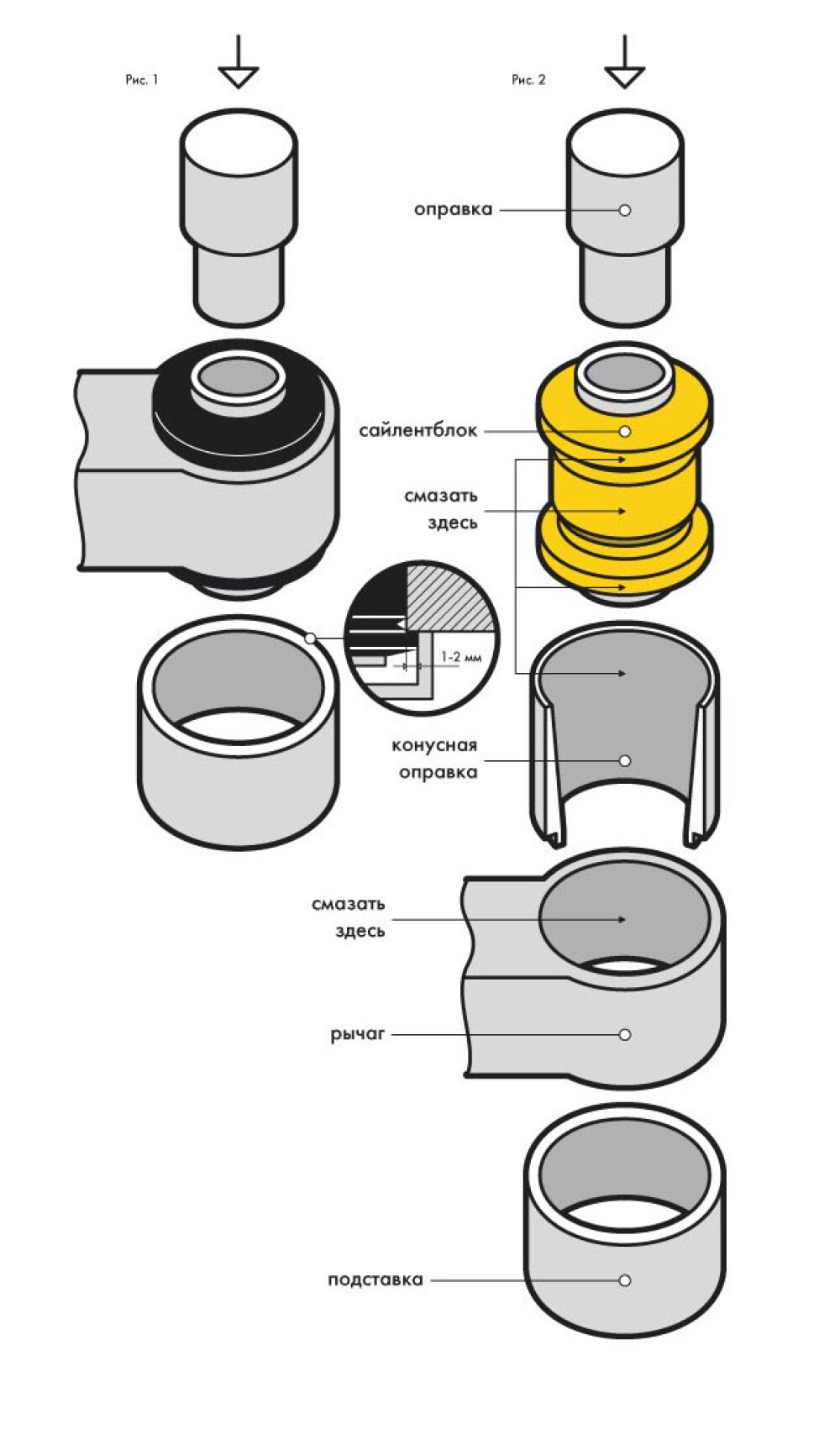 Рис. 1

Рис. 2

оправка

сайлентблок

смазать здесь

1-2 мм

конусная оправка

смазать здесь

рычаг

подставка