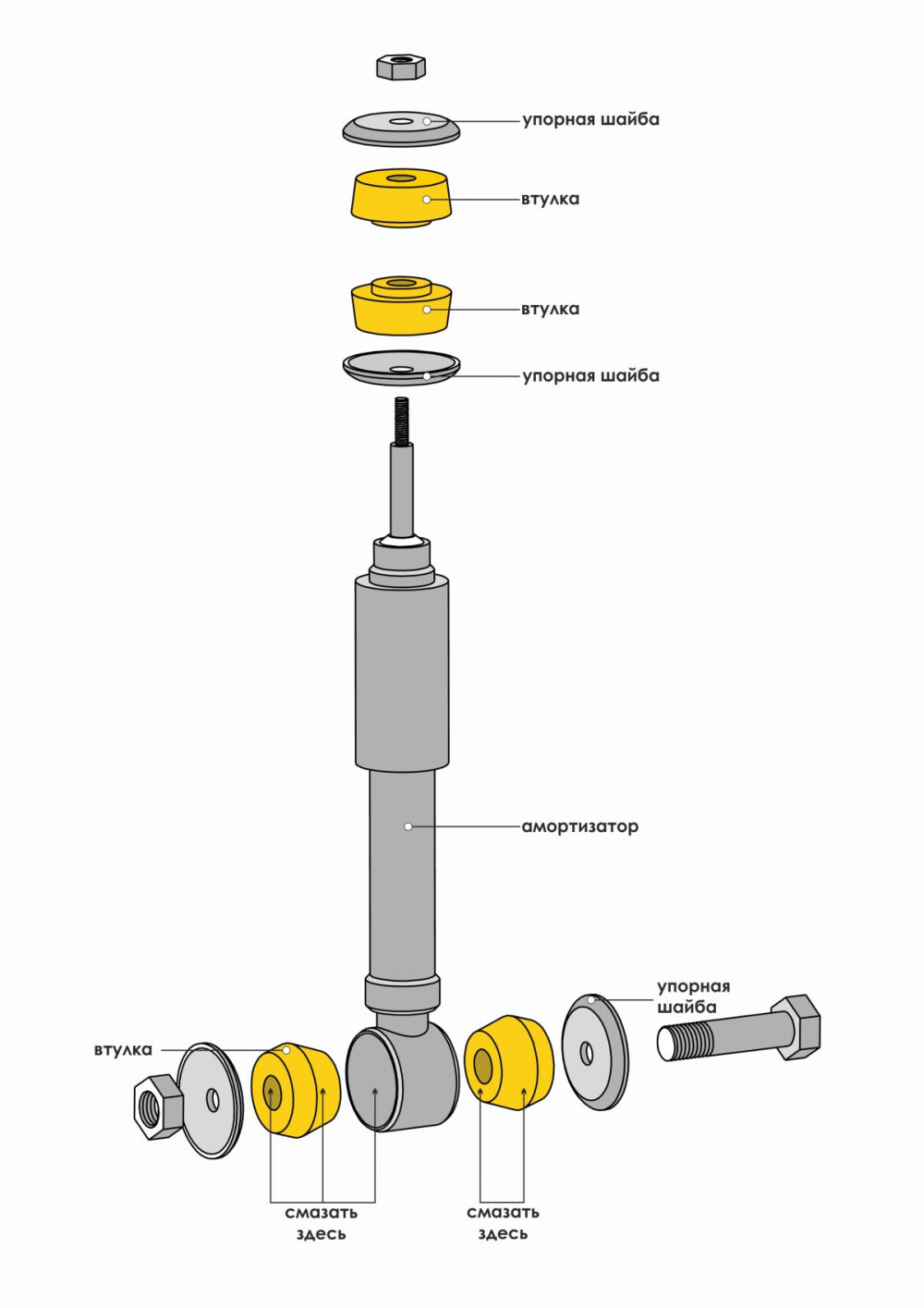 упорная шайба

втулка

втулка

упорная шайба

амортизатор

упорная шайба

втулка

смазать здесь

смазать здесь