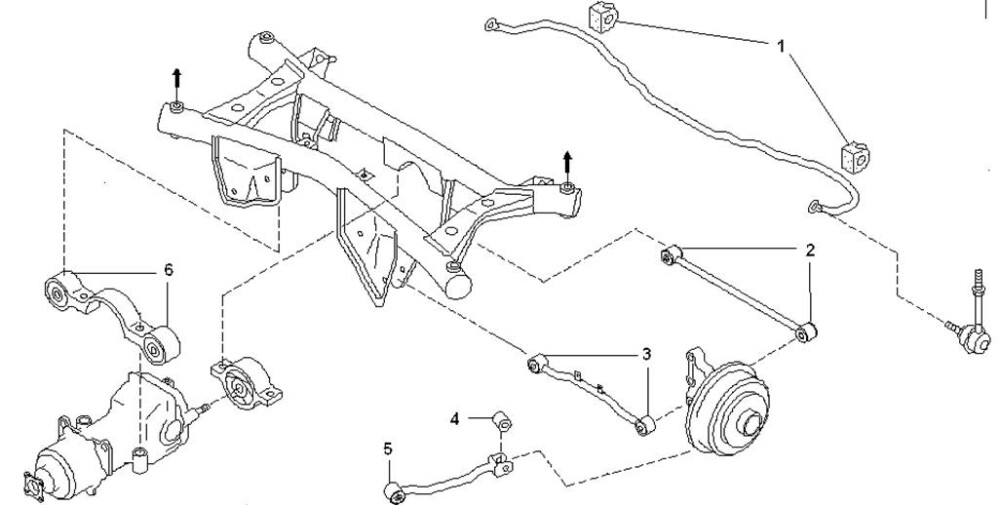 1
2
6
3
4
5