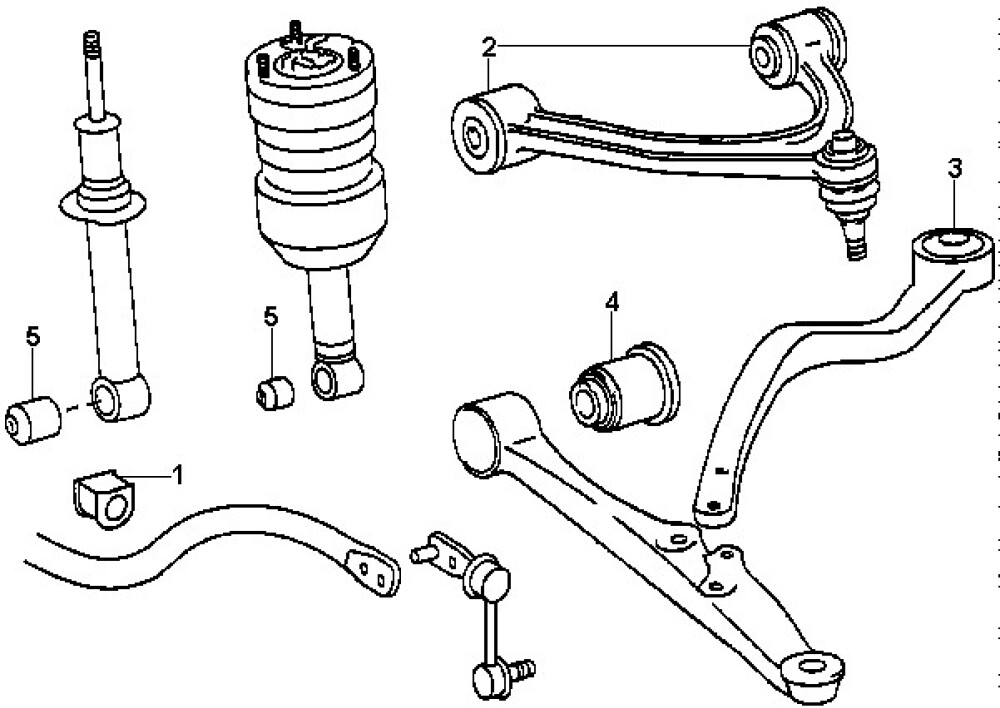 2
3
5
5
4
1