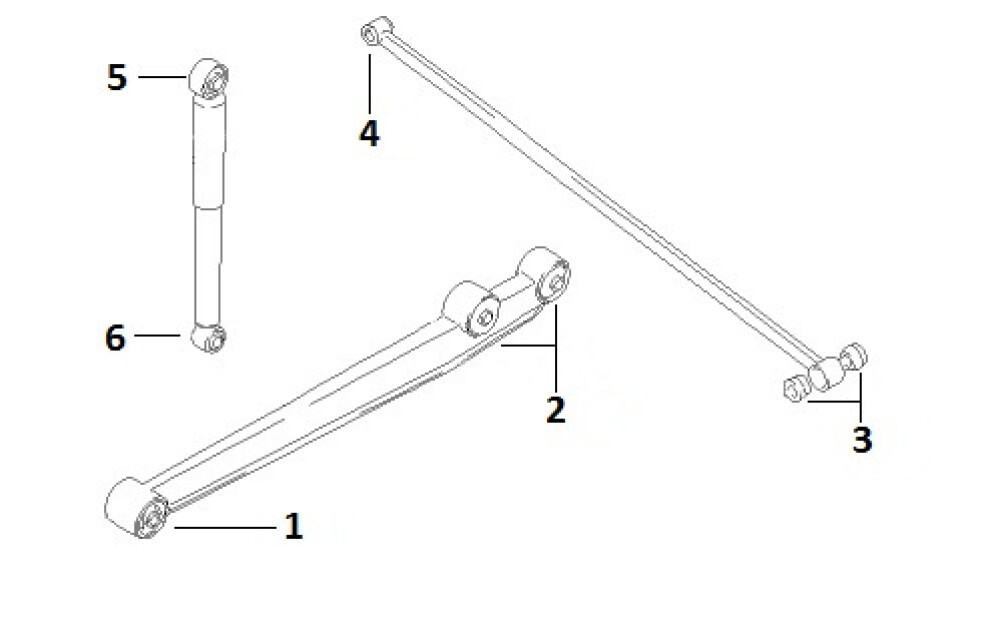 5
4
6
2
3
1