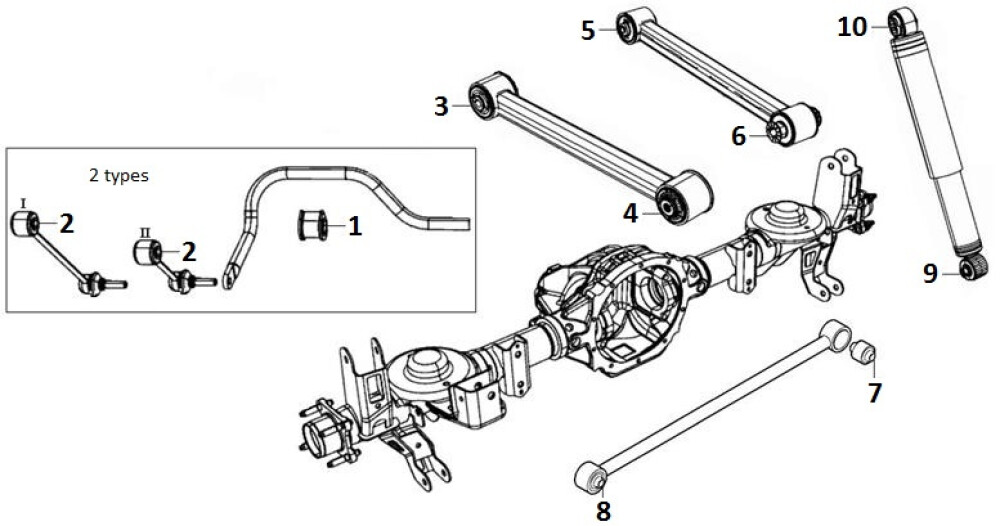 5
10
3
6
2 types
I
2
II
2
1
4
9
7
8