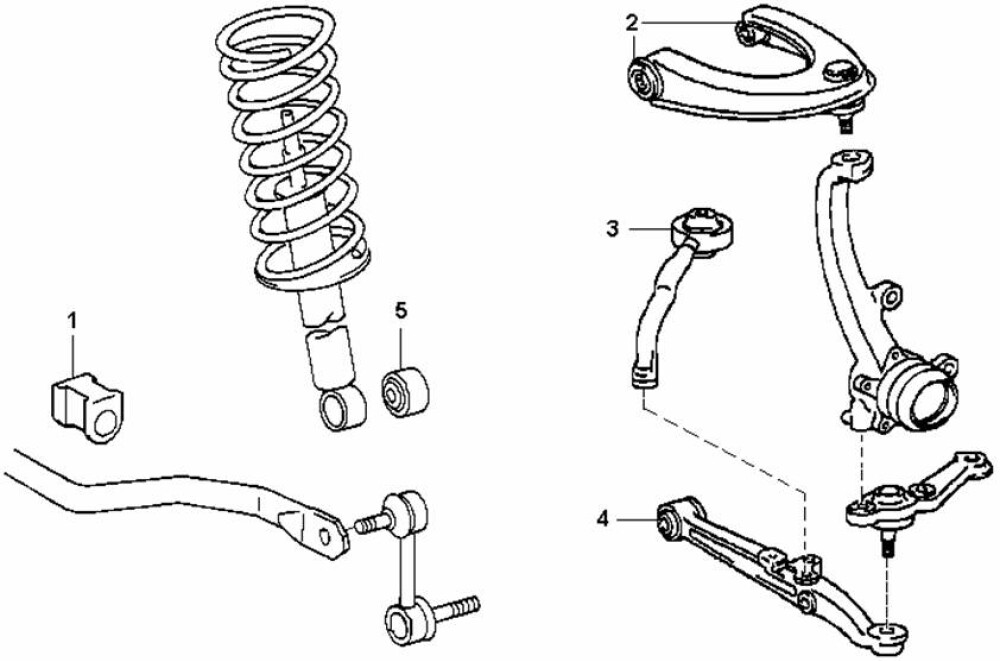 2

3

1

5

4