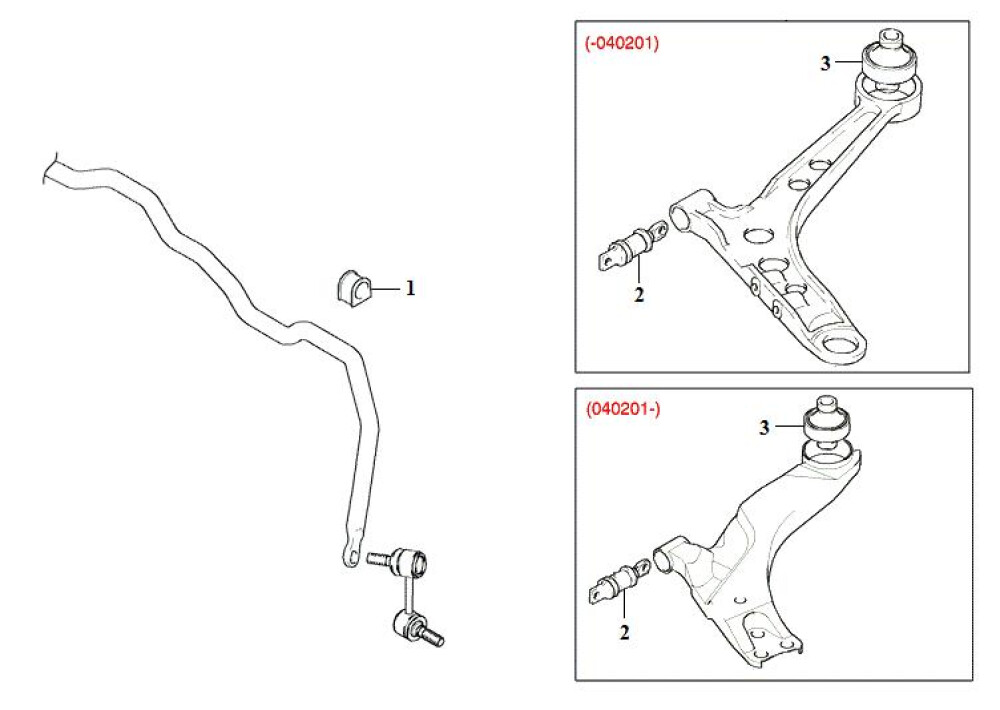 1

(-040201)

3

2

(040201-)

3

2