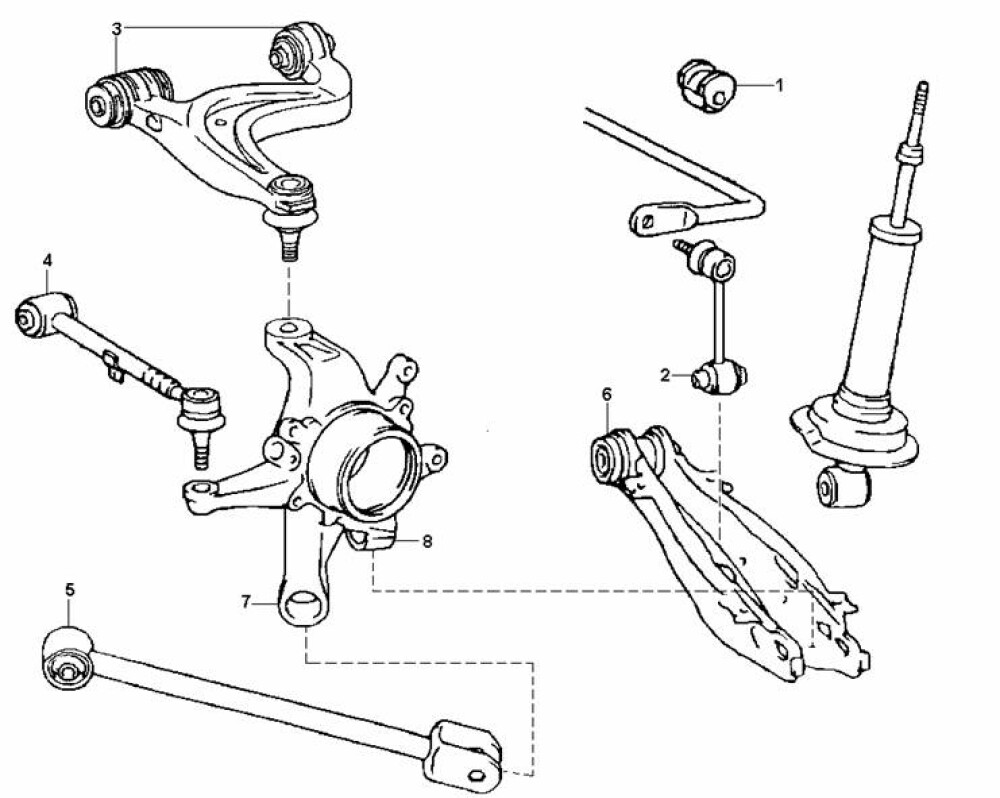 3
1
4
2
6
8
7
5