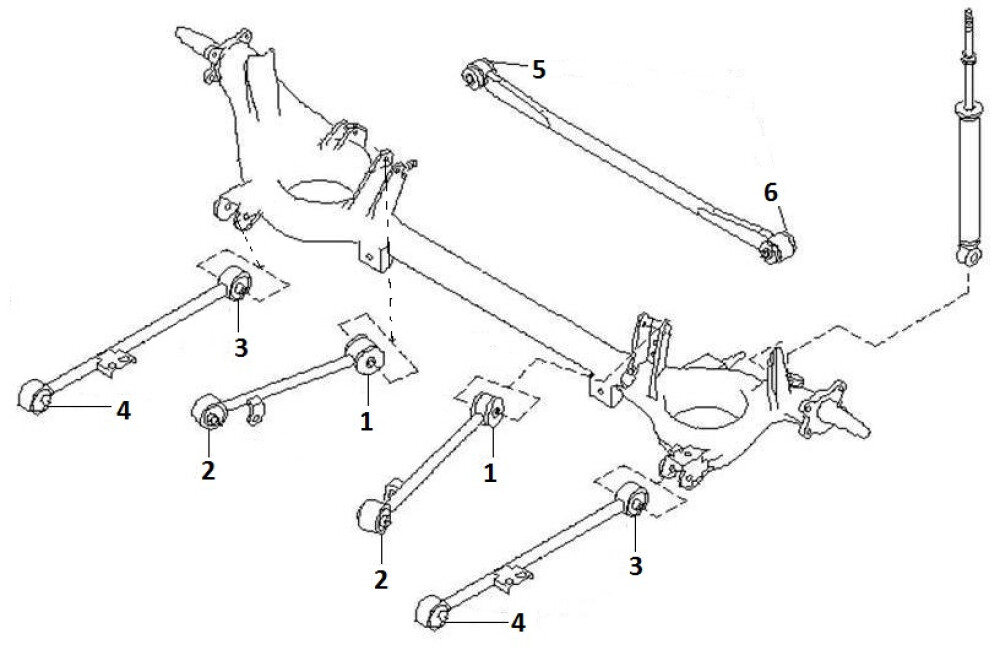 5
6
3
4
1
2
1
2
3
4