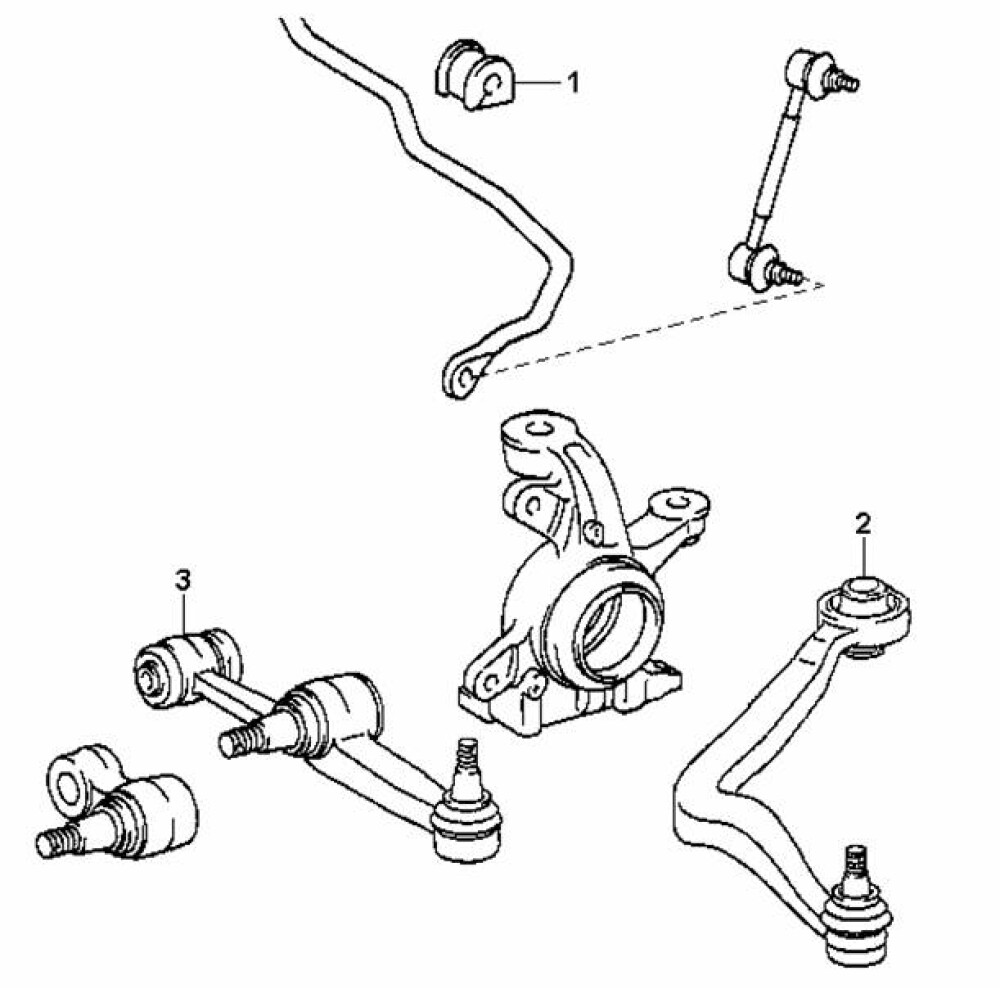 1
2
3