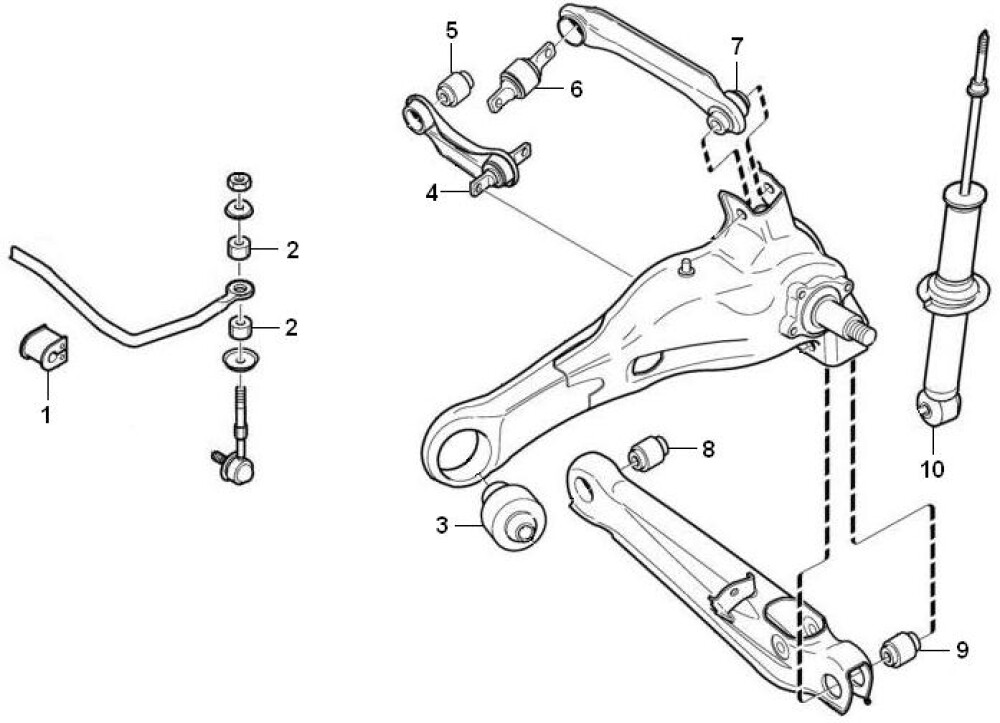 5
6
7
4
2
2
1
8
3
10
9