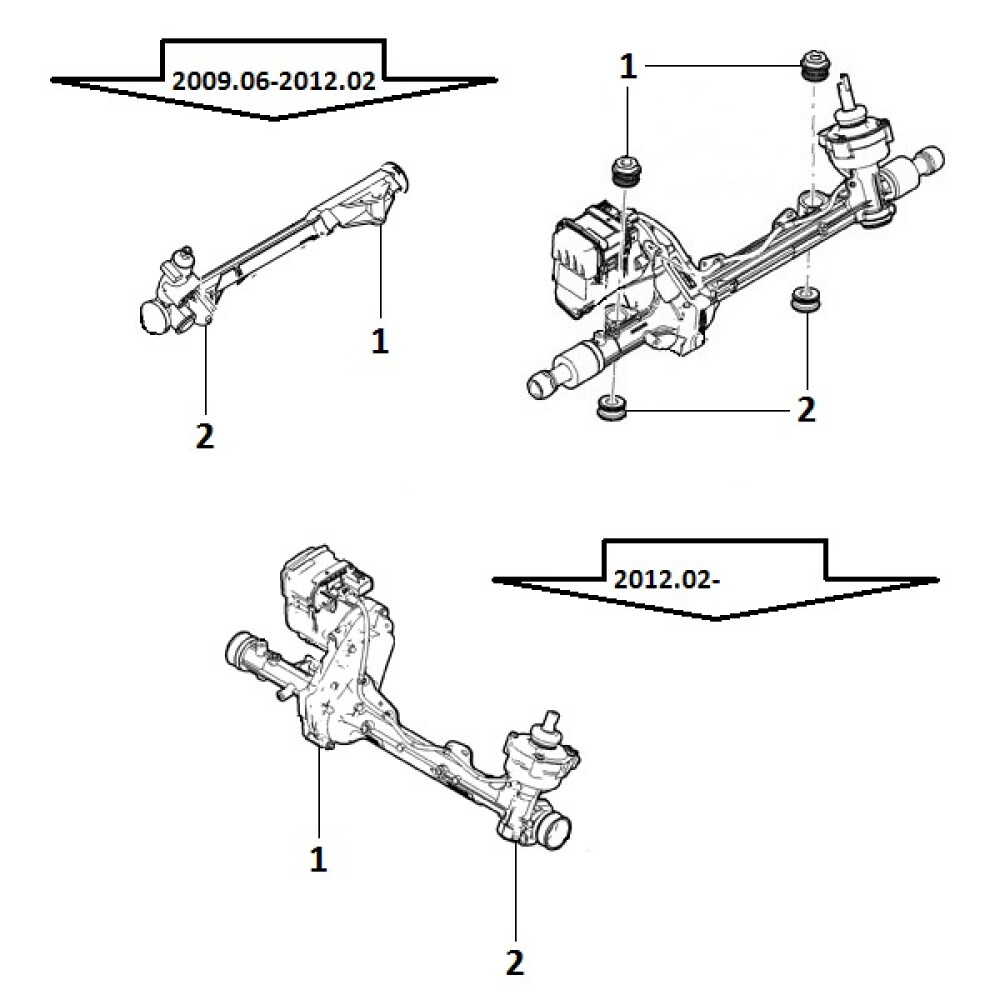 2009.06-2012.02

1

2

1

2

2012.02-

1

2