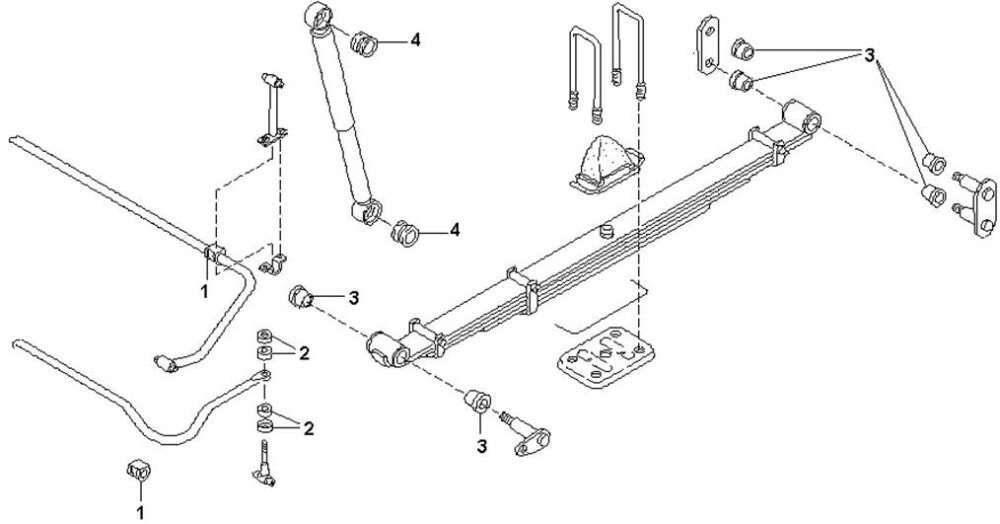 4
3
4
1
3
2
2
3
1