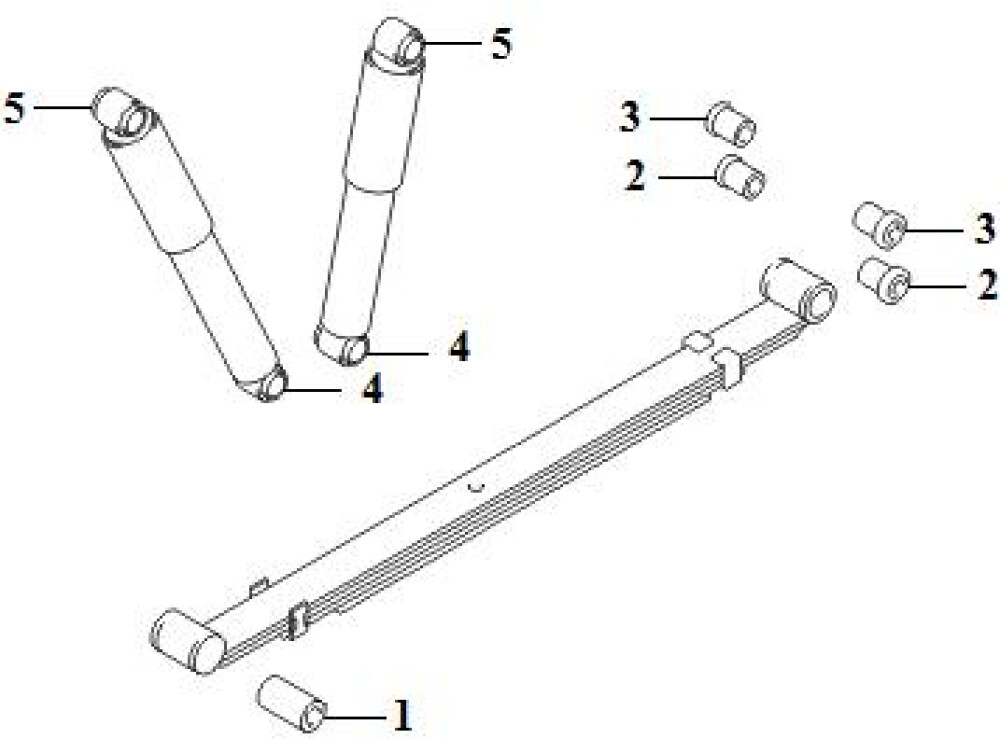 5
5
3
2
3
2
4
4
1