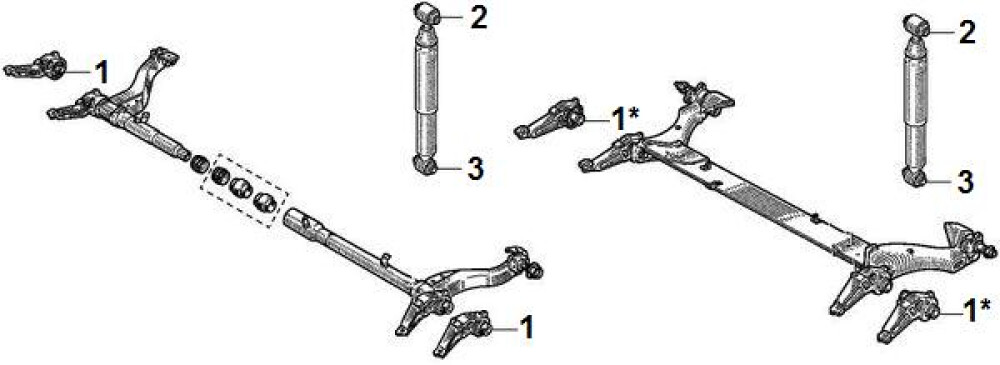 1
2
3
1
1*
2
3
1*