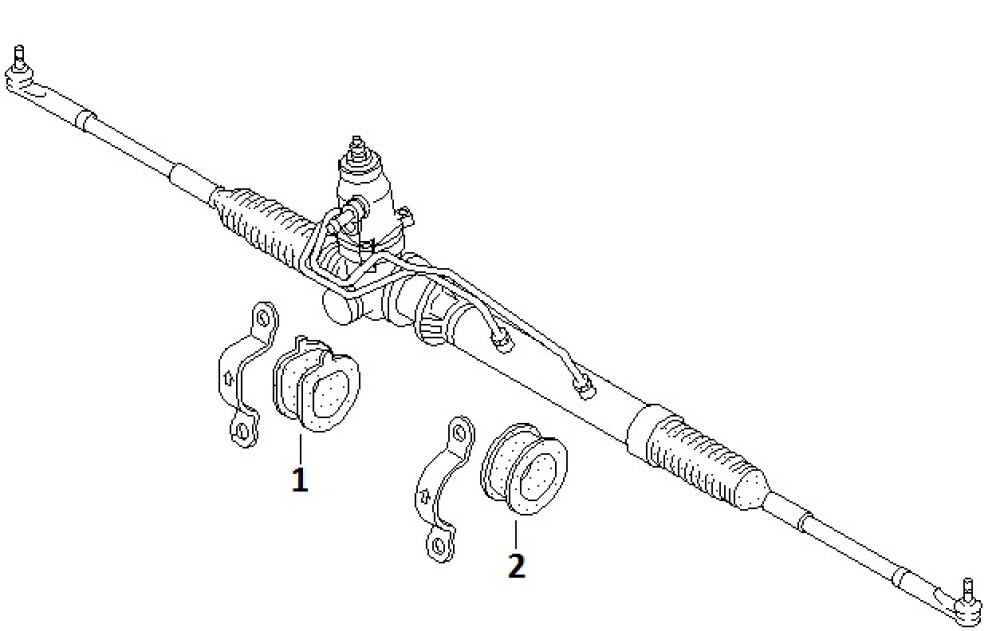 1

2