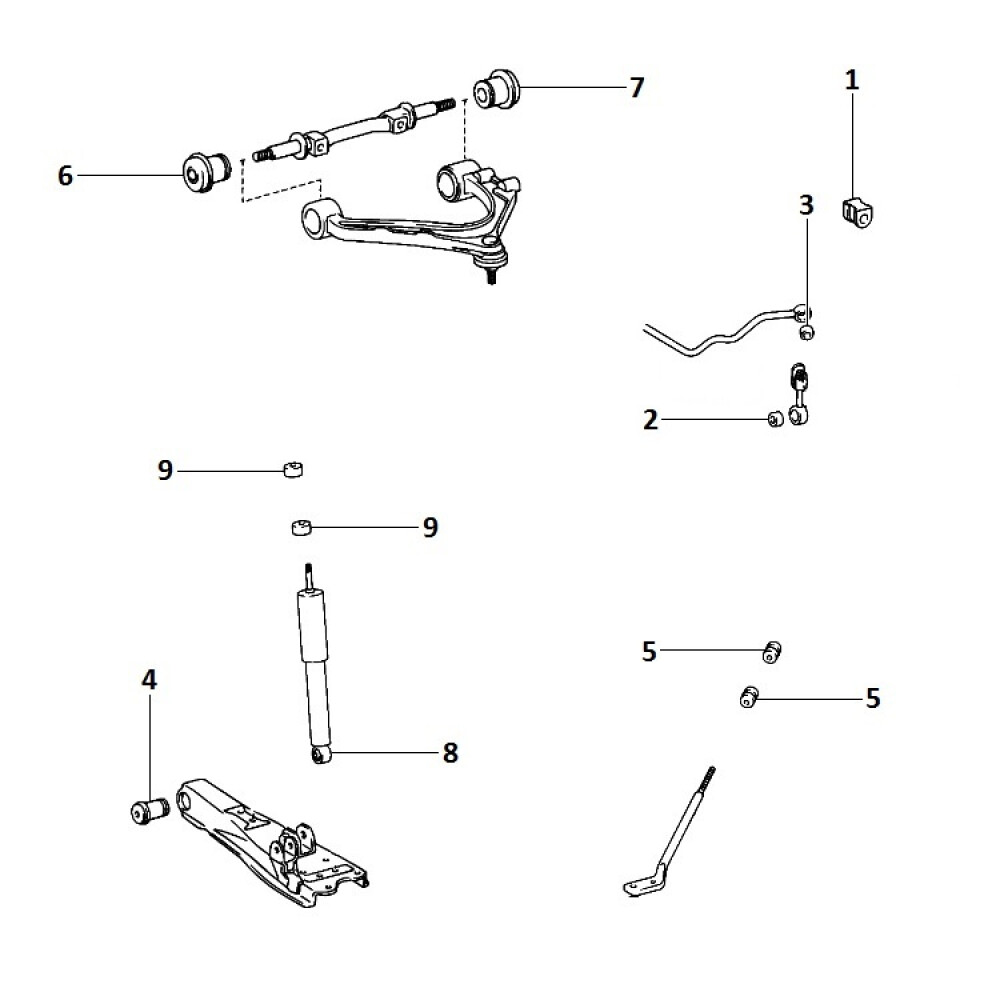 7
1
6
3
2
9
9
5
5
4
8