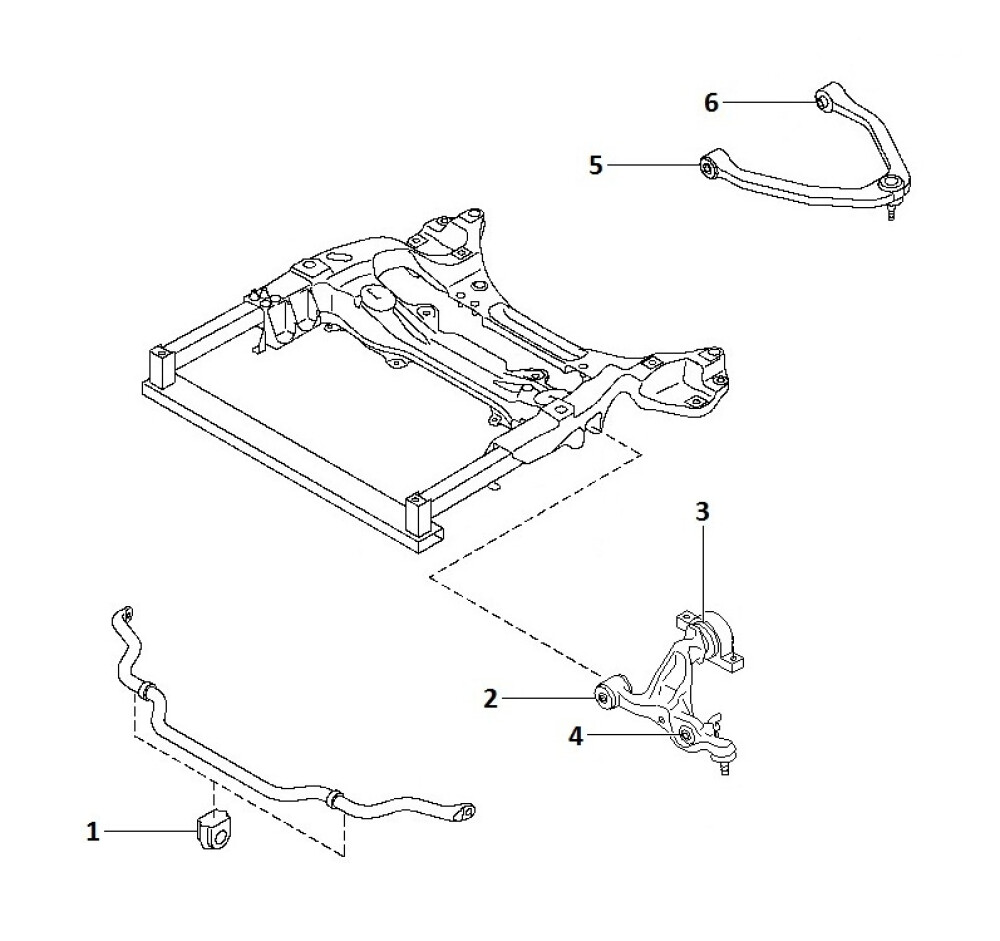 6
5
3
2
4
1