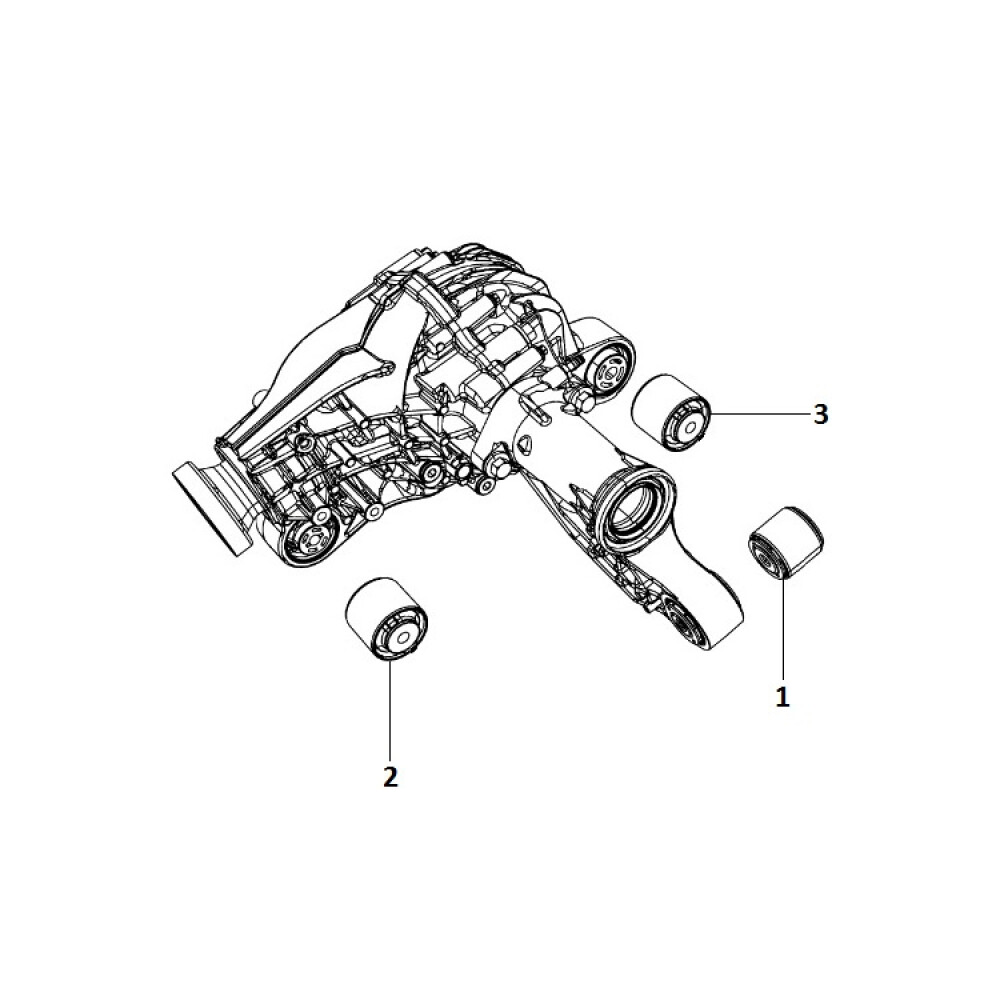 3
1
2