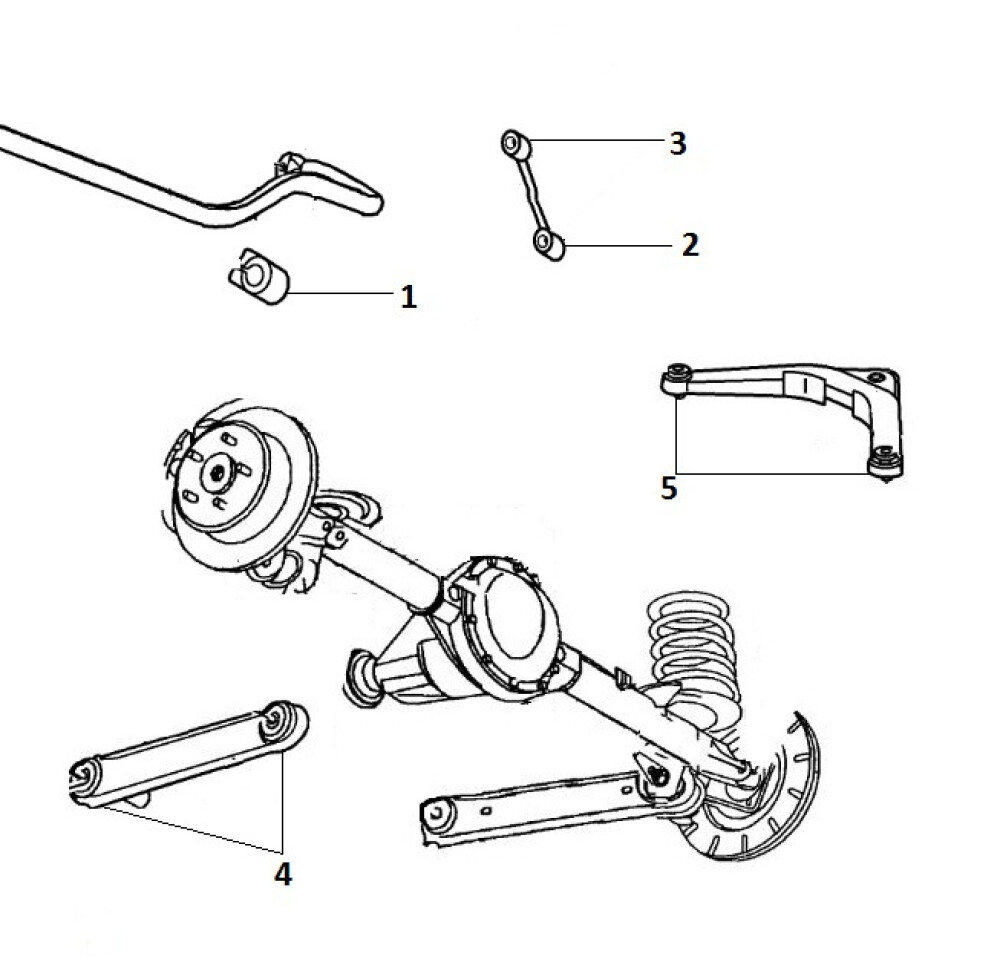 3
2
1
5
4