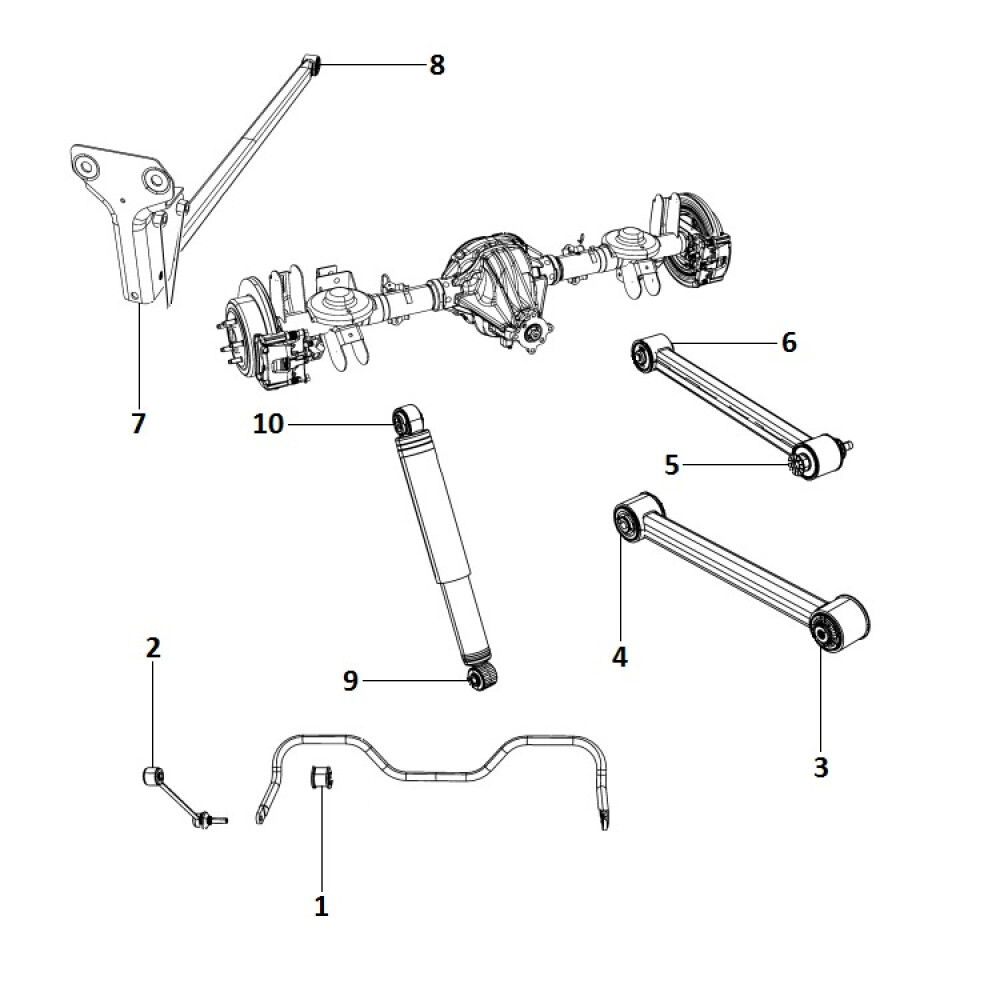 8

7

6

10

5

4

2

9

3

1