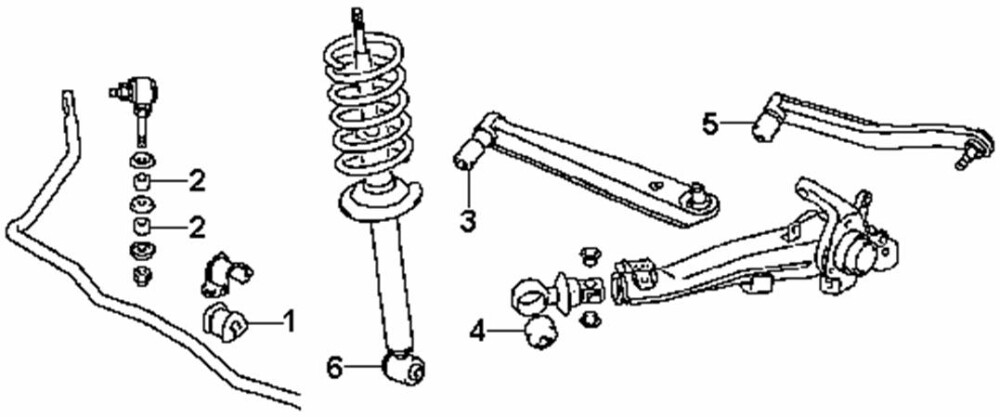 2
2
1
6
3
4
5