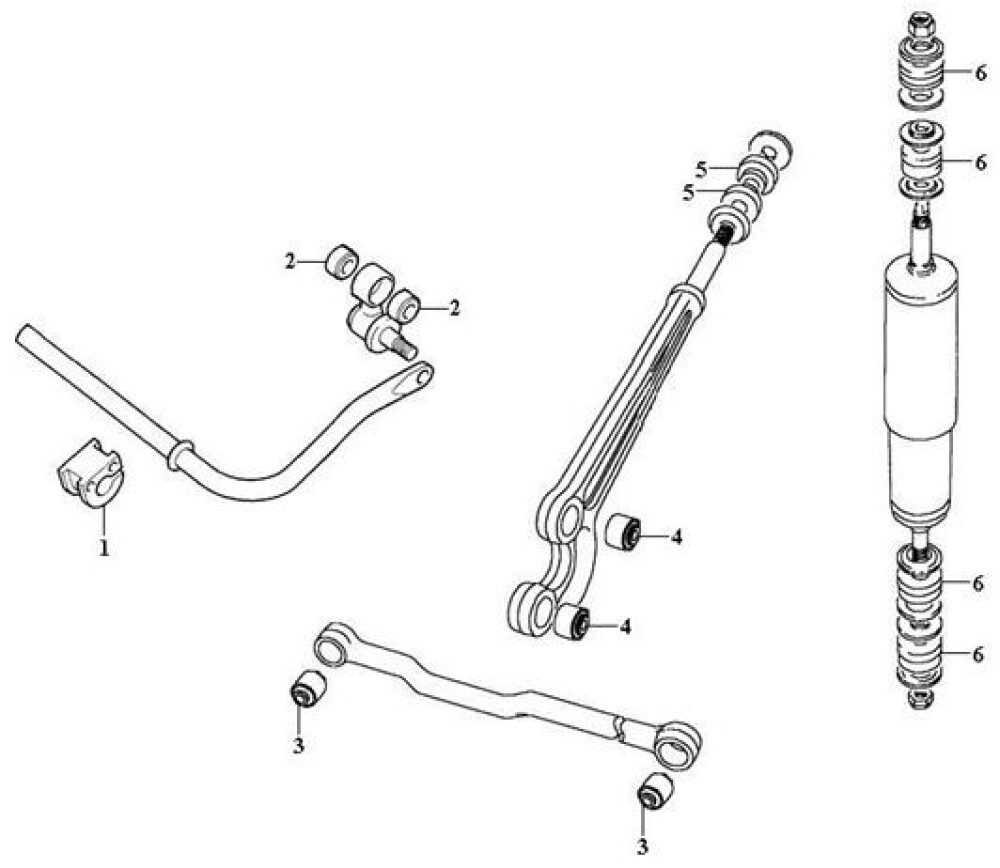 6
6
5
5
2
2
1
4
4
6
6
3
3