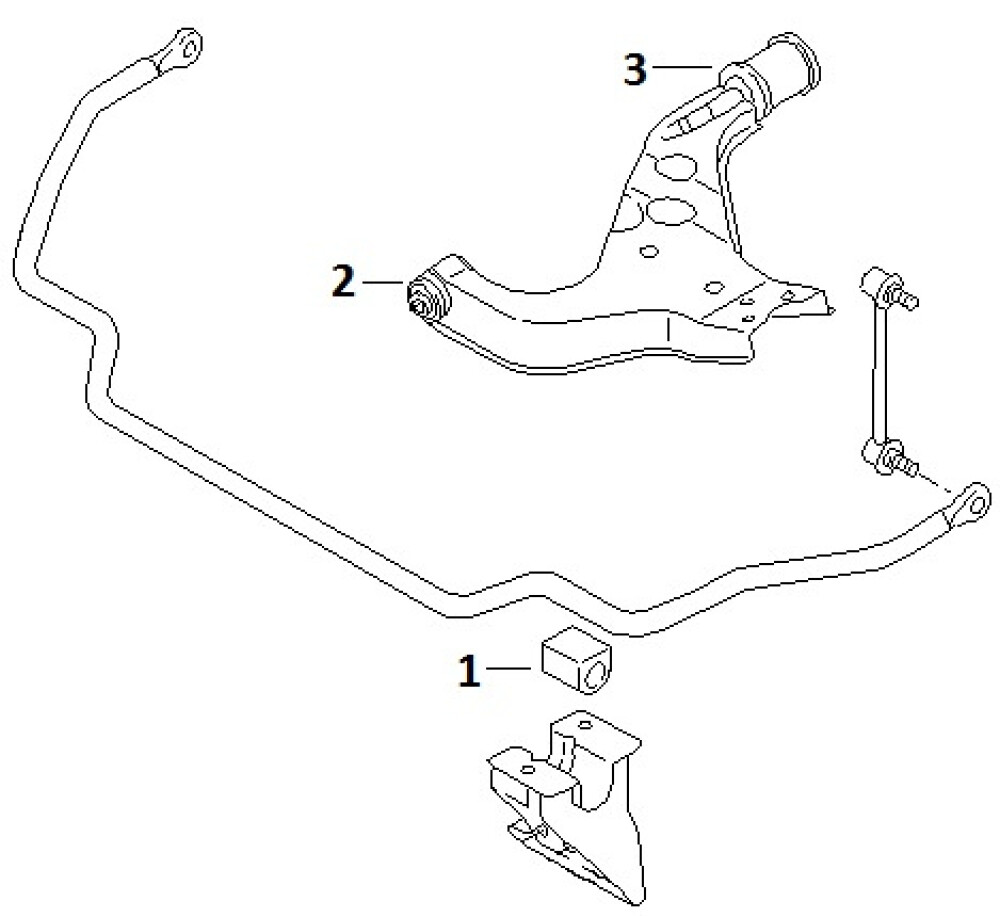 3
2
1