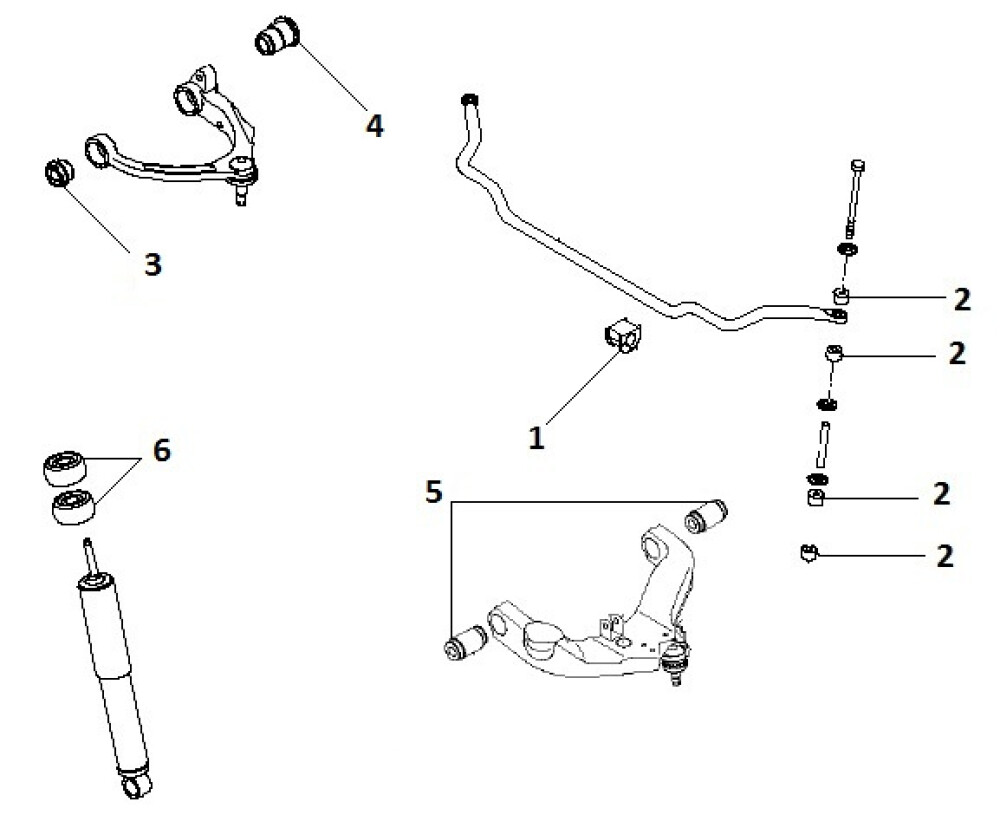 4
3
2
2
1
6
5
2
2