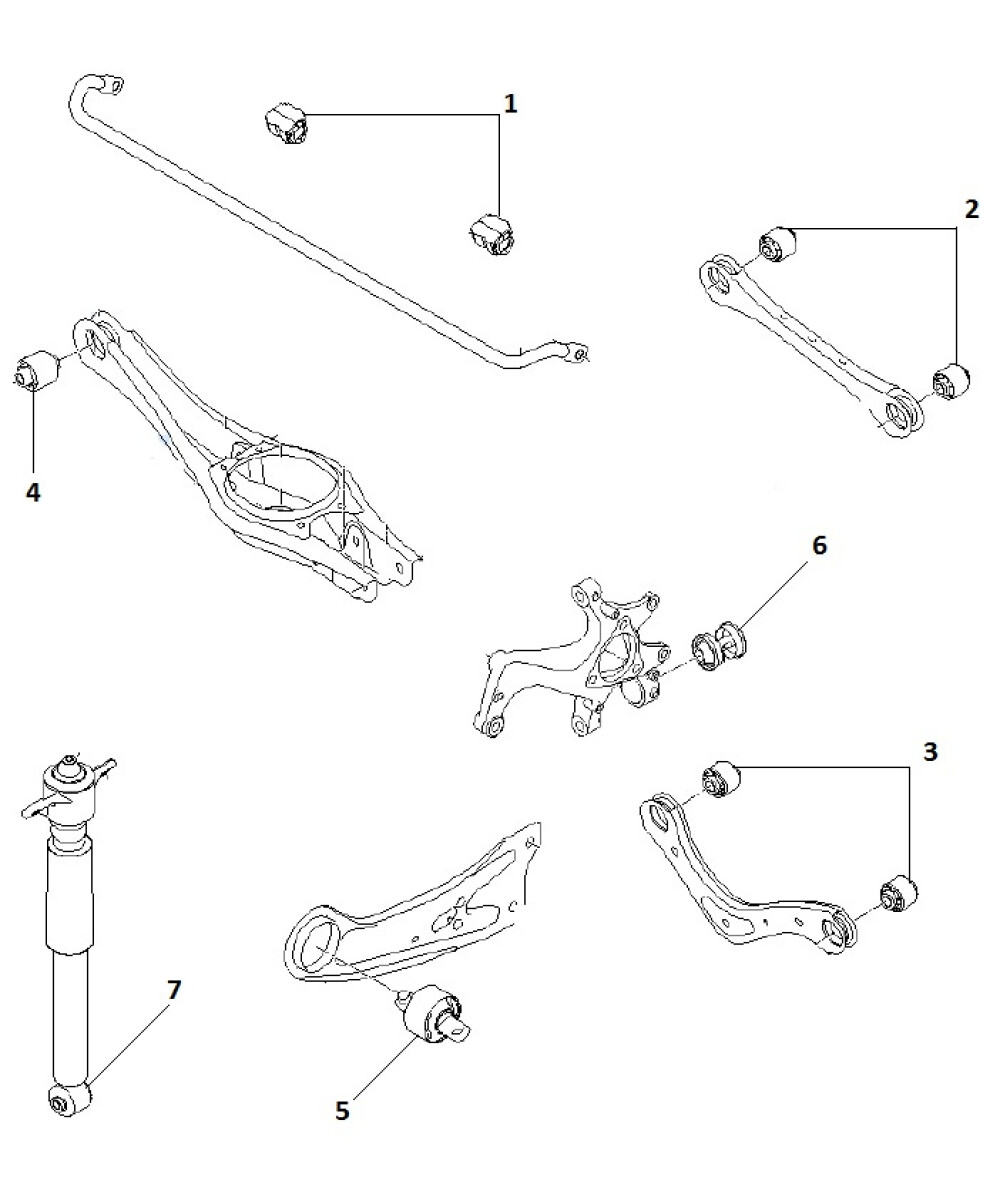 1
2
4
6
3
7
5