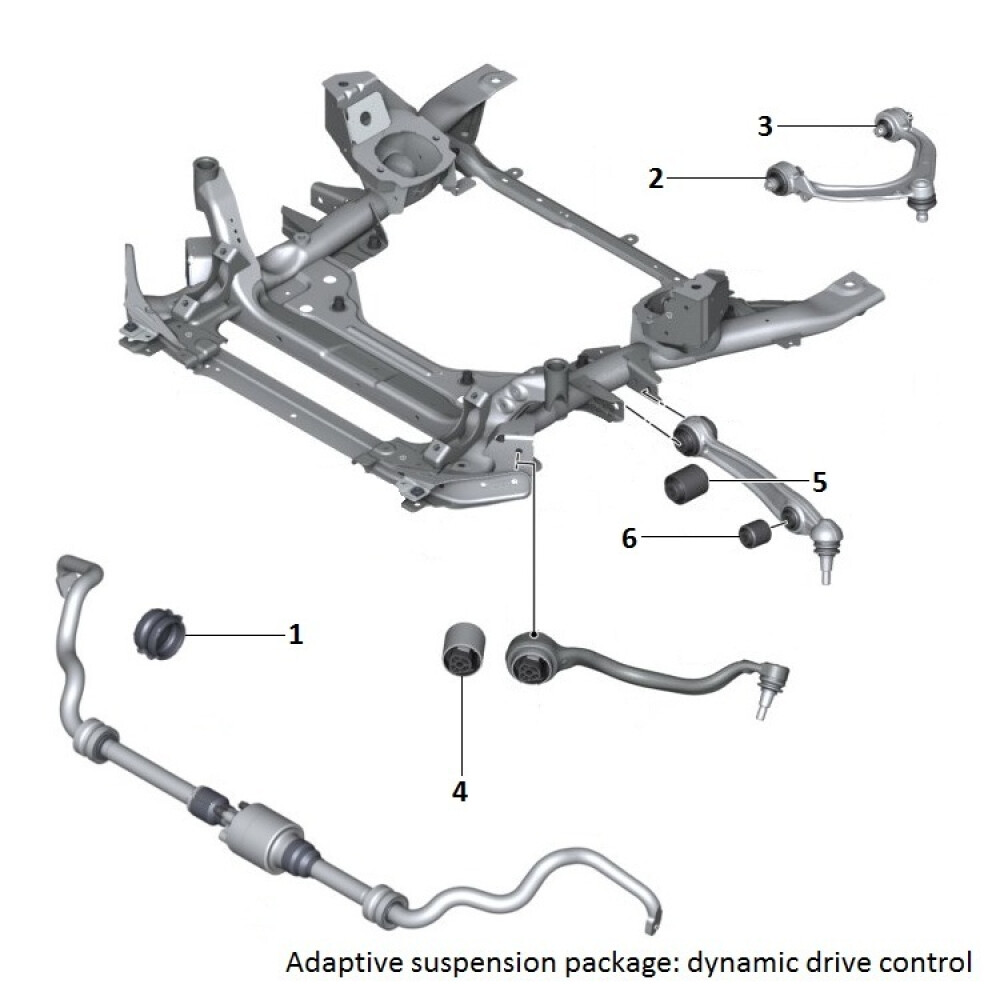 3
2
5
6
1
4
Adaptive suspension package: dynamic drive control