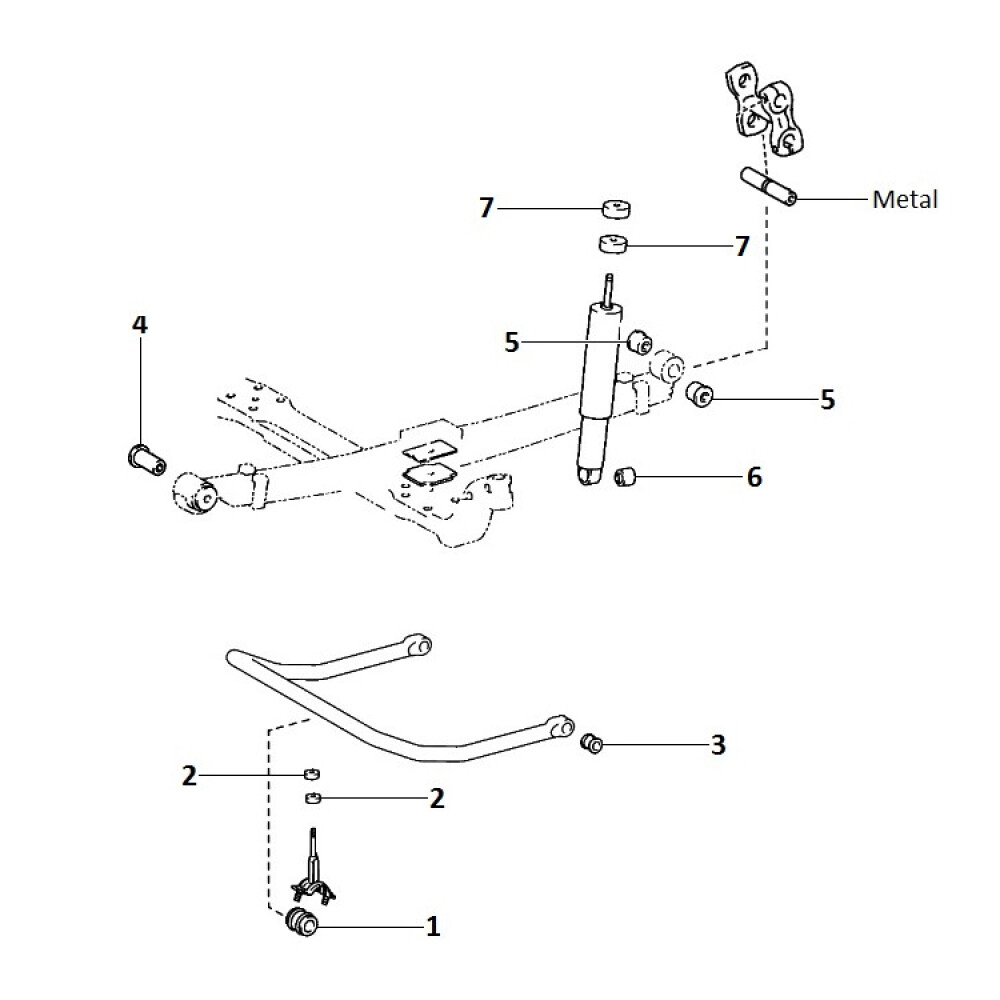 Metal
7
7
4
5
5
6
3
2
2
1