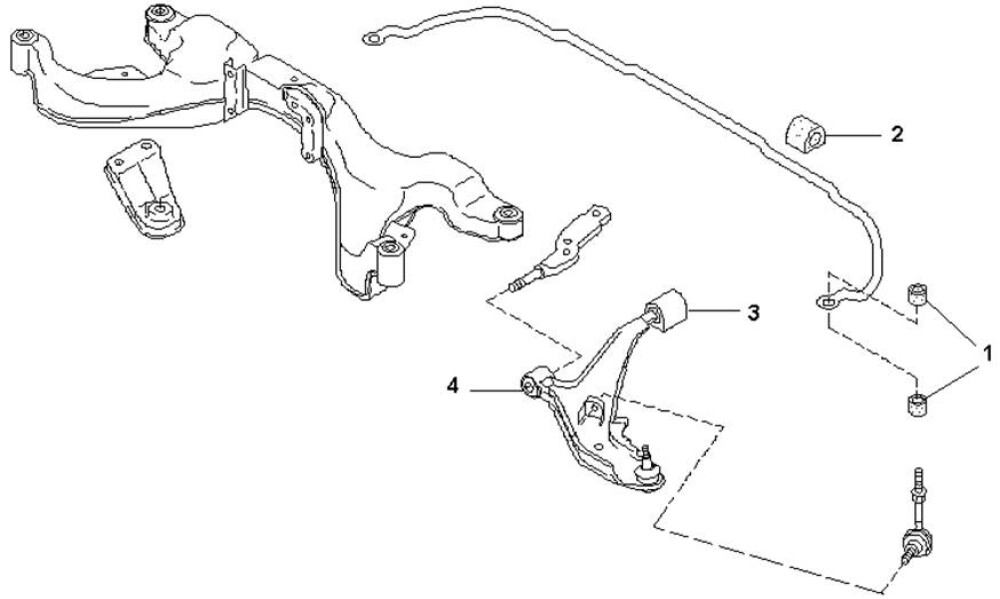 2
3
1
4