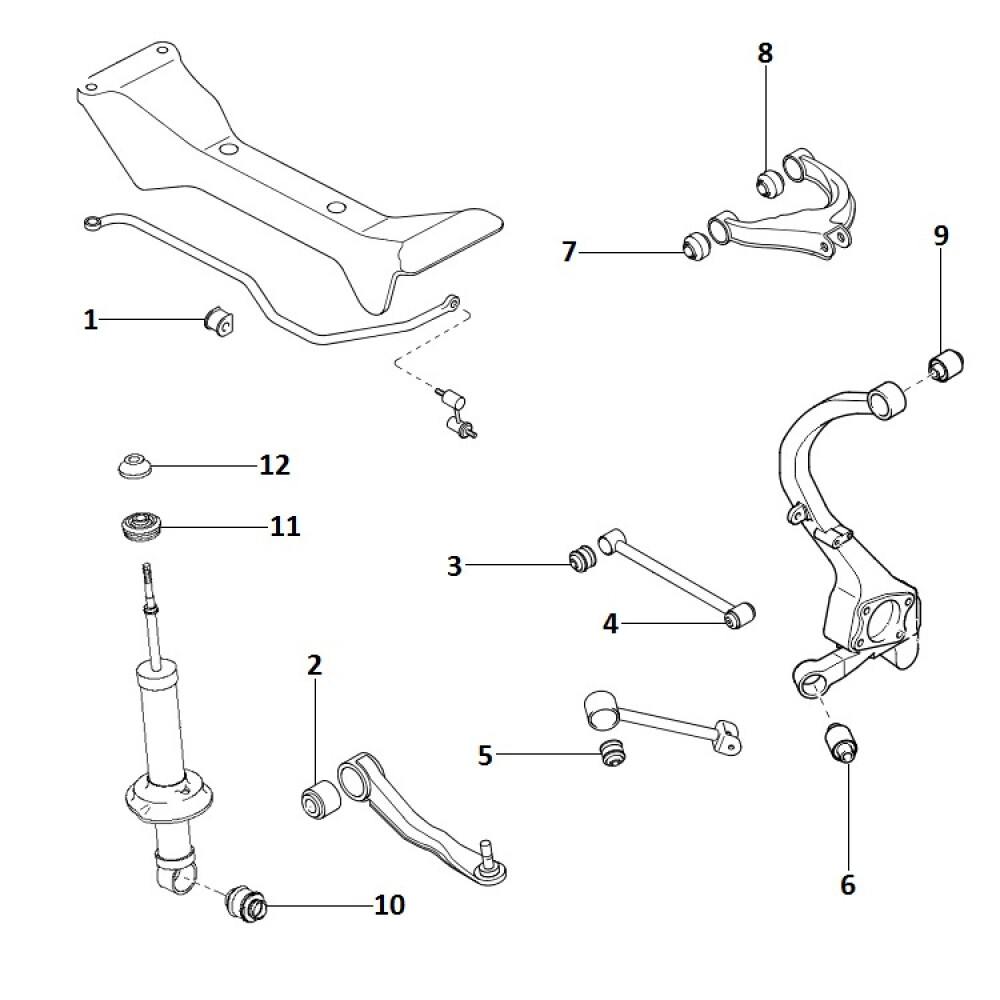 8
7
9
1
12
11
3
4
2
5
6
10