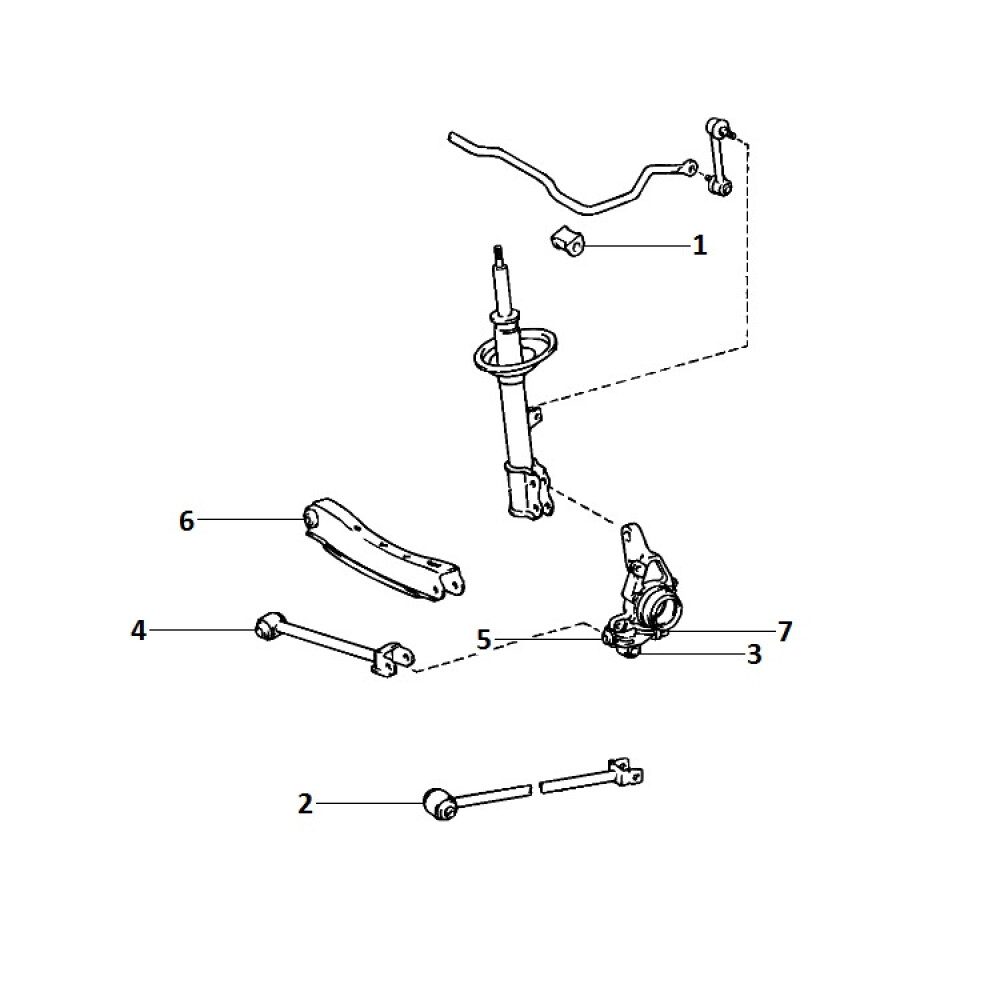 1
6
4
5
7
3
2