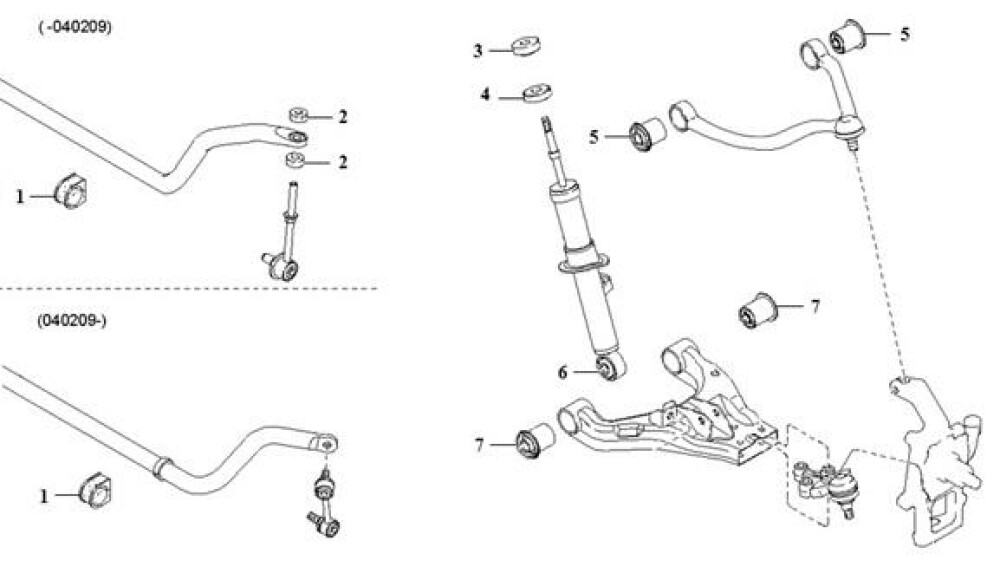 ( -040209)

2

2

1

(040209-)

1

3

4

5

5

6

7

7