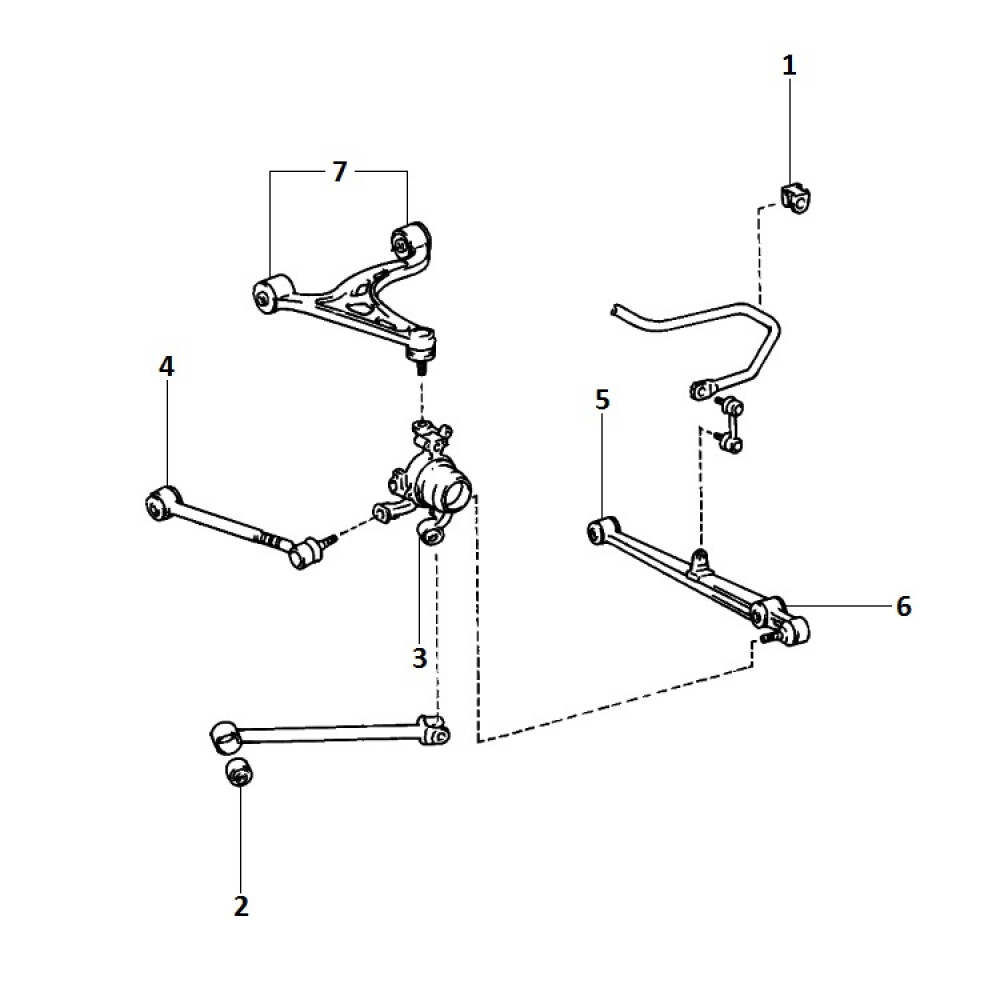 1
7
4
5
6
3
2