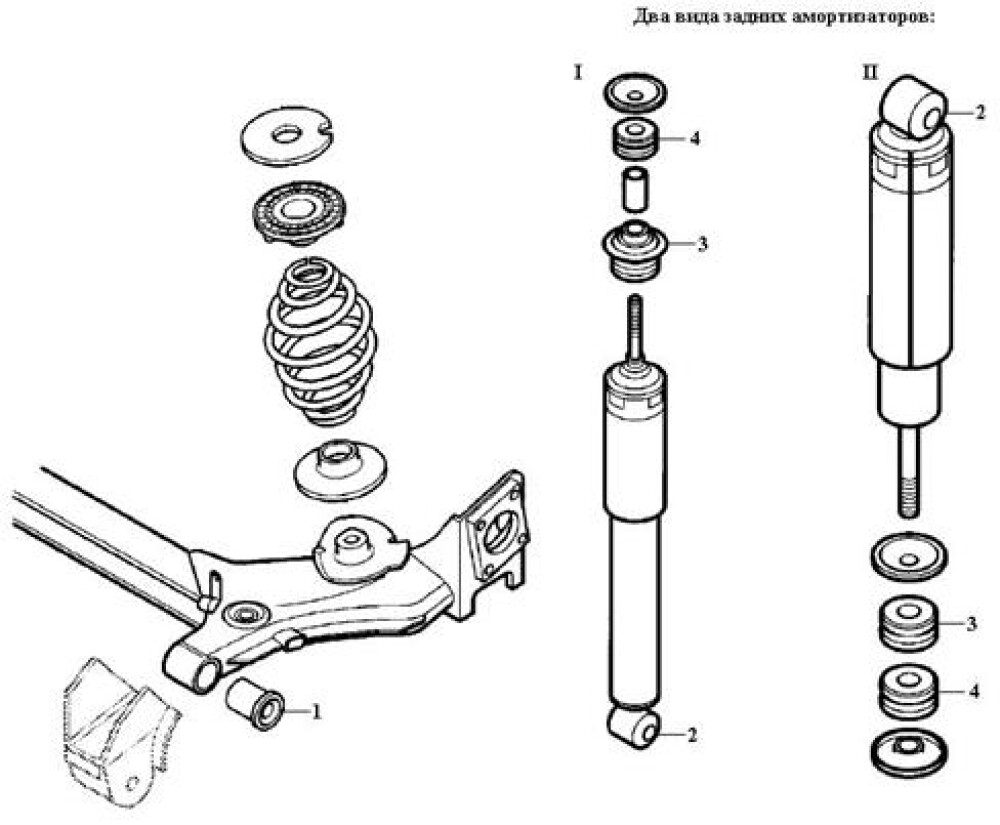 Два вида задних амортизаторов:

I

4

3

2

II

2

3

4

1