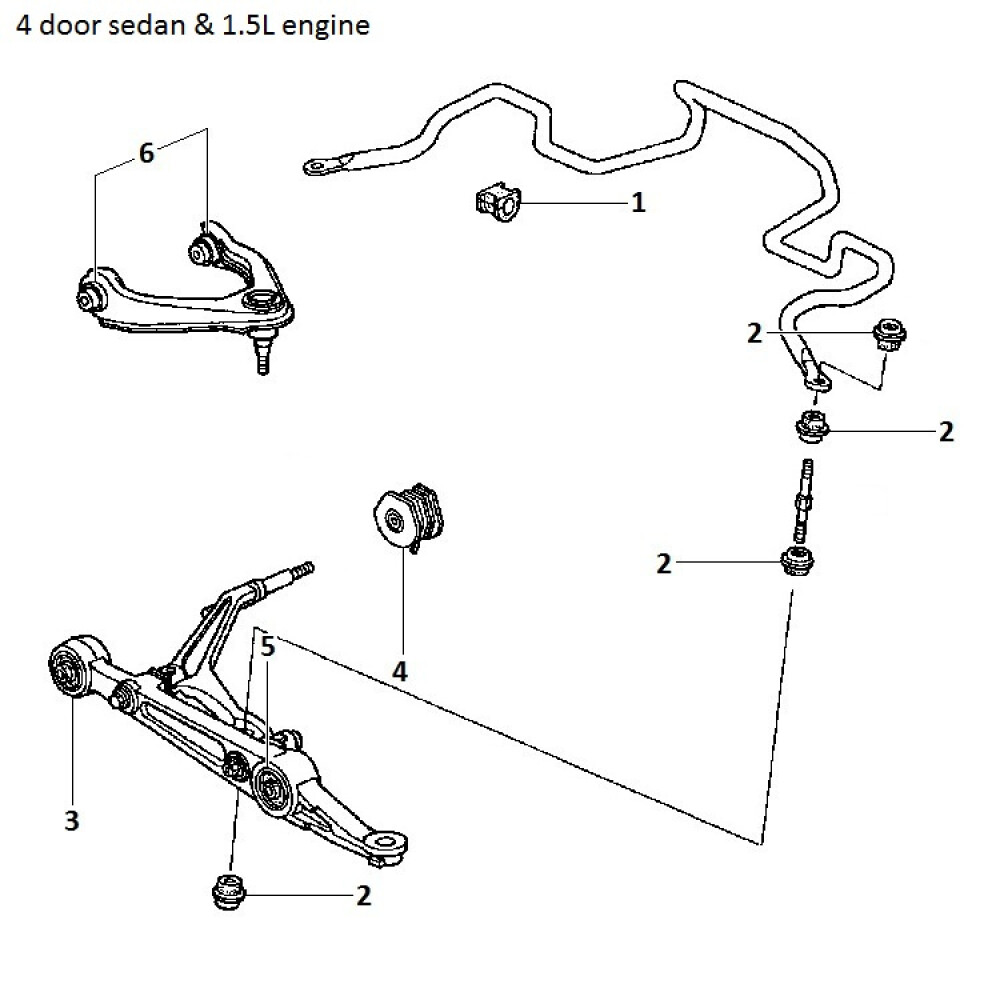 4 door sedan & 1.5L engine

6

1

2

2

2

4

5

3

2