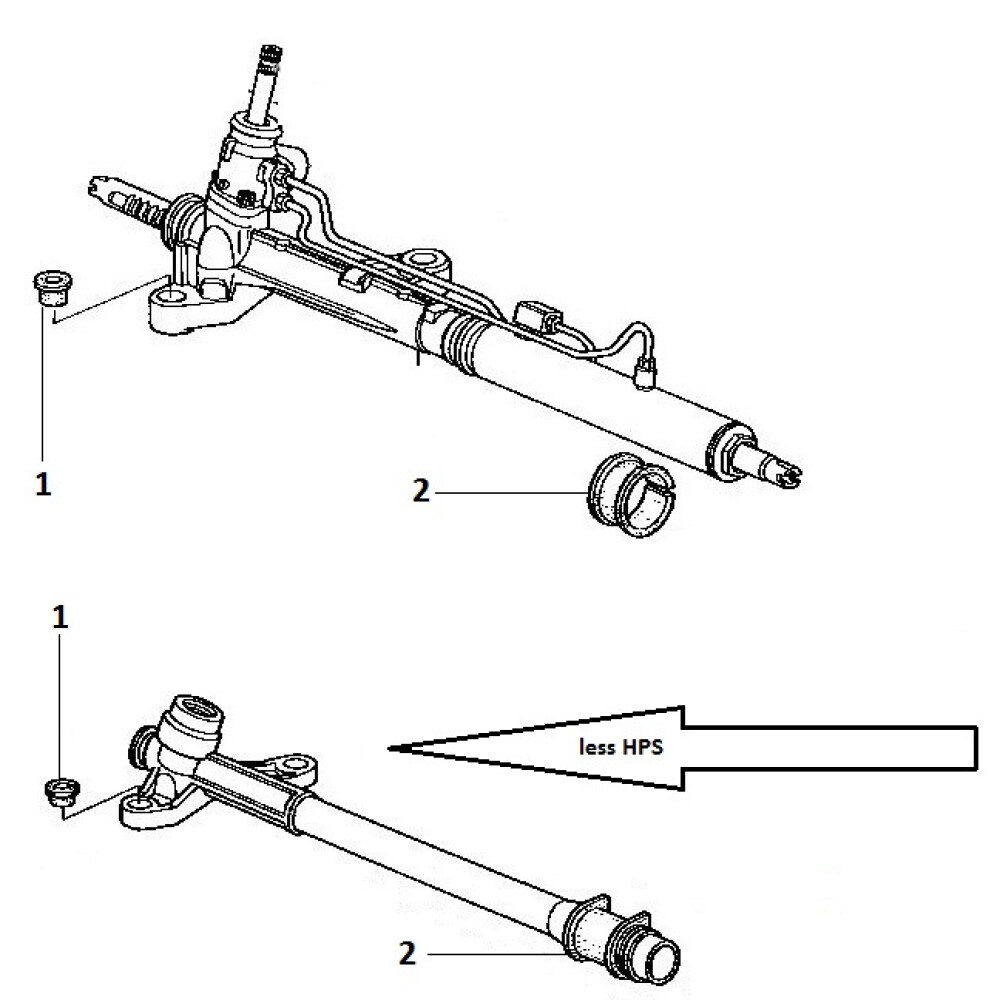 1

2

1

less HPS

2