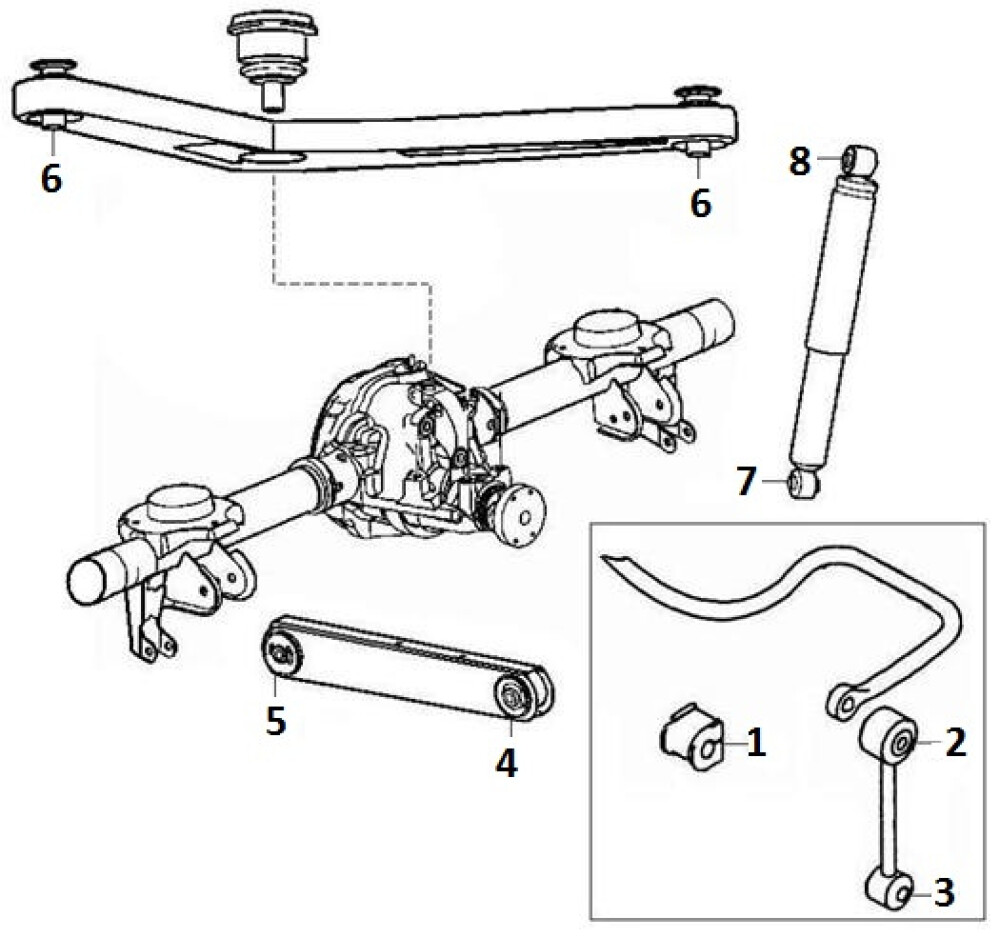 6
6
8
7
5
4
1
2
3