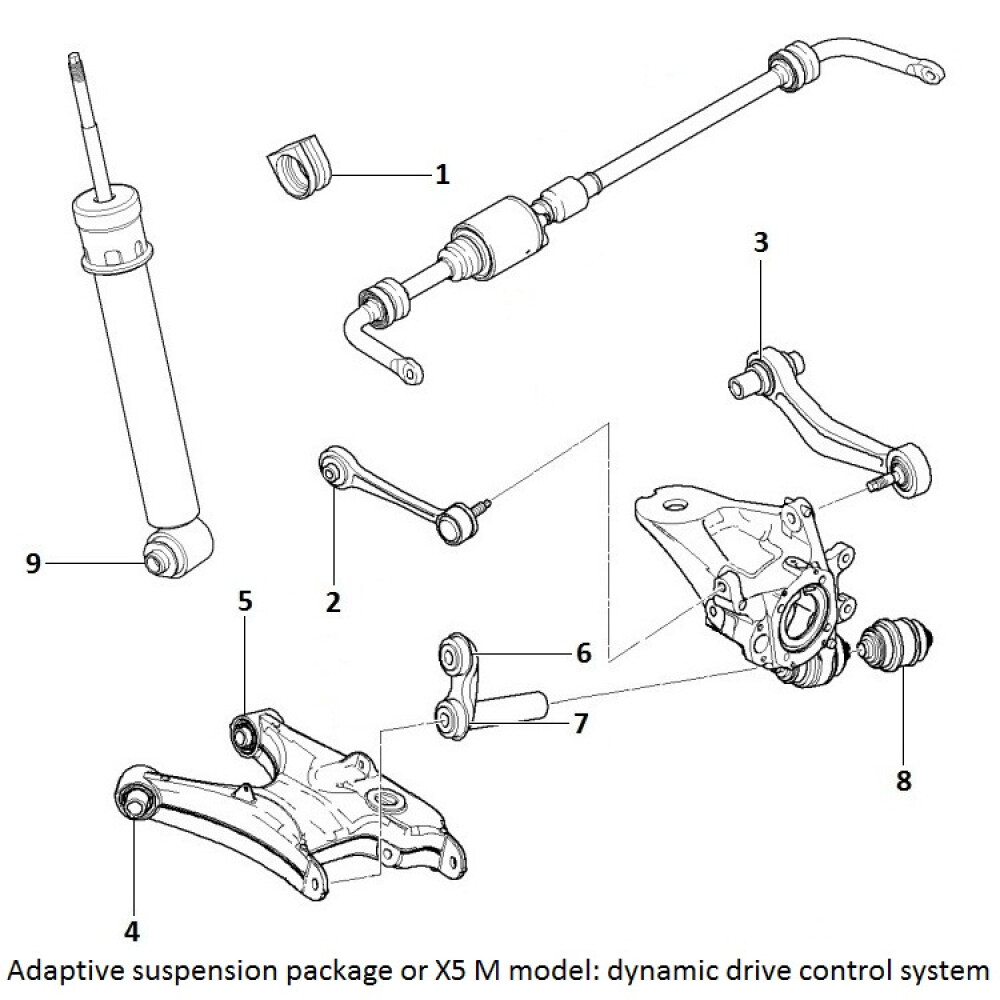 1
3
9
2
5
6
7
8
4
Adaptive suspension package or X5 M model: dynamic drive control system