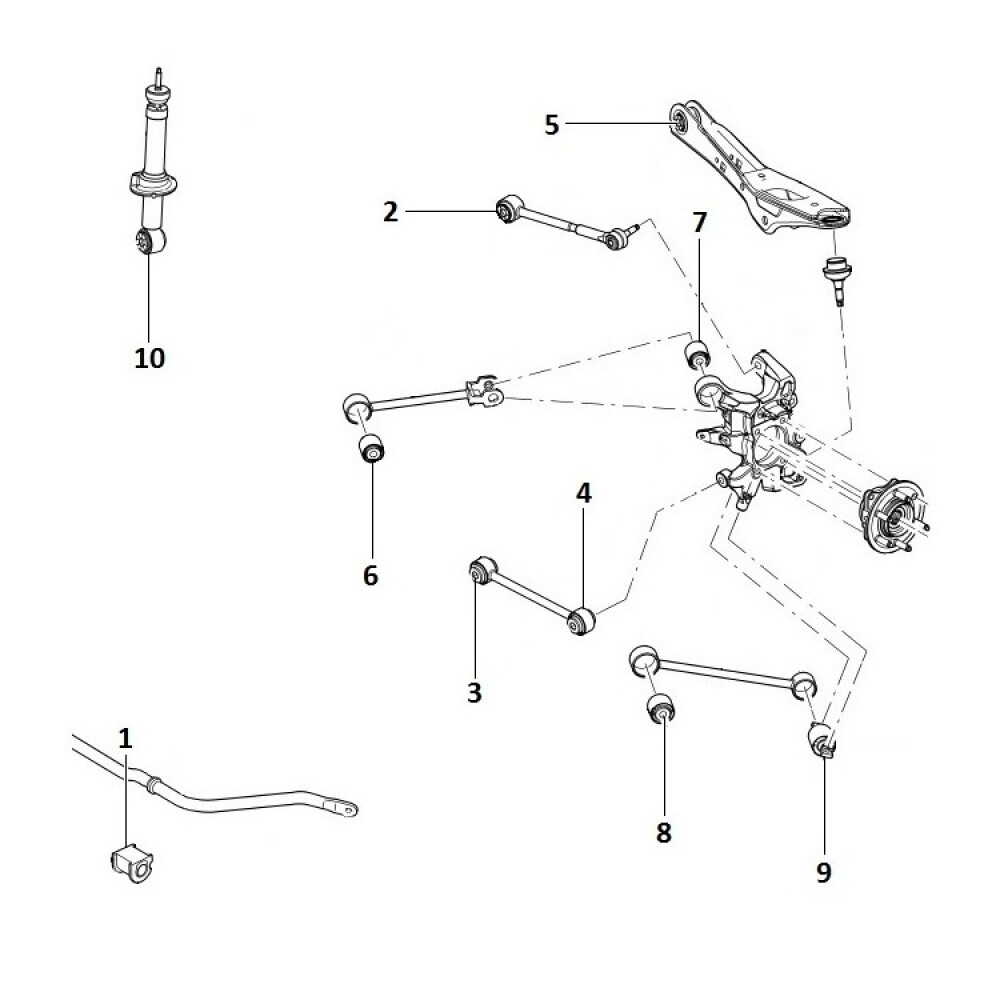 5
2
7
10
6
4
3
1
8
9