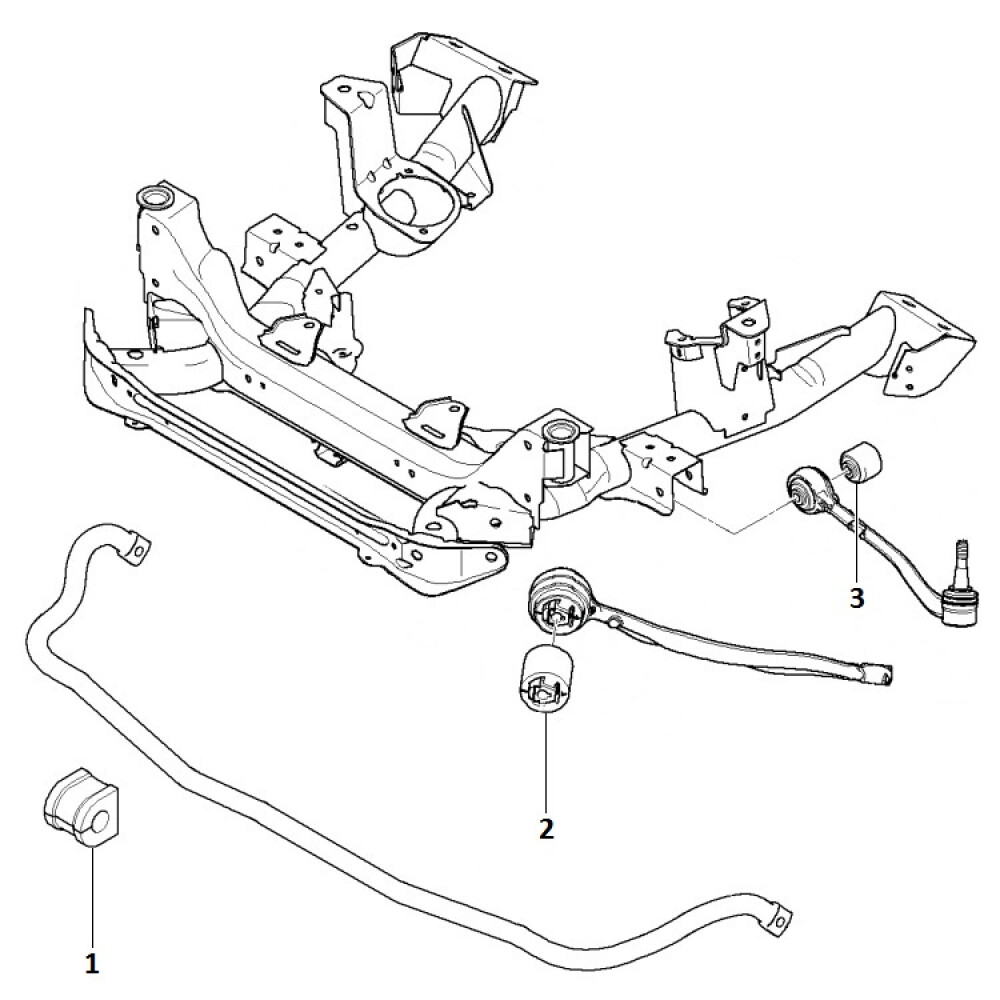 3

2

1