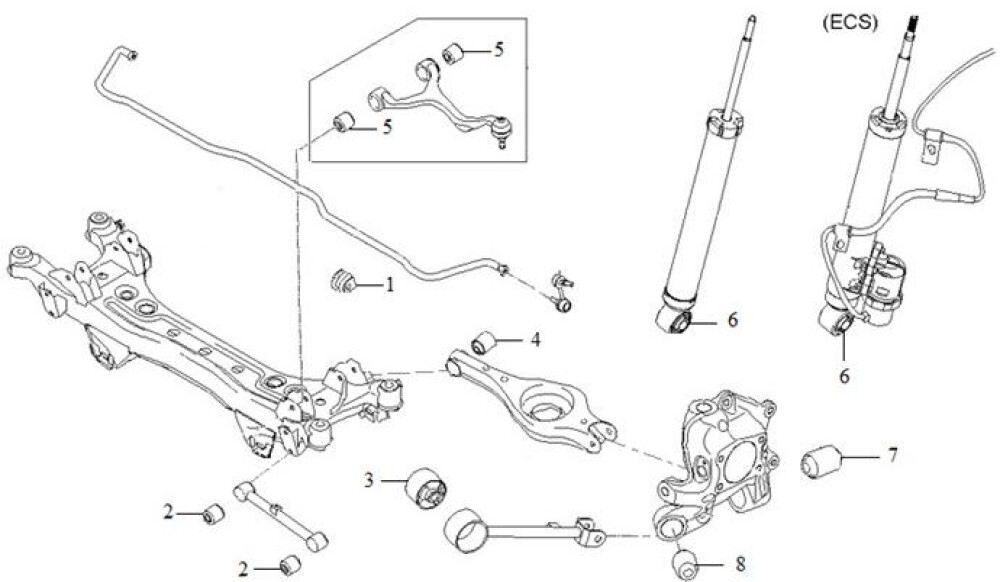 (ECS)

5

5

1

4

6

6

7

3

2

2

8