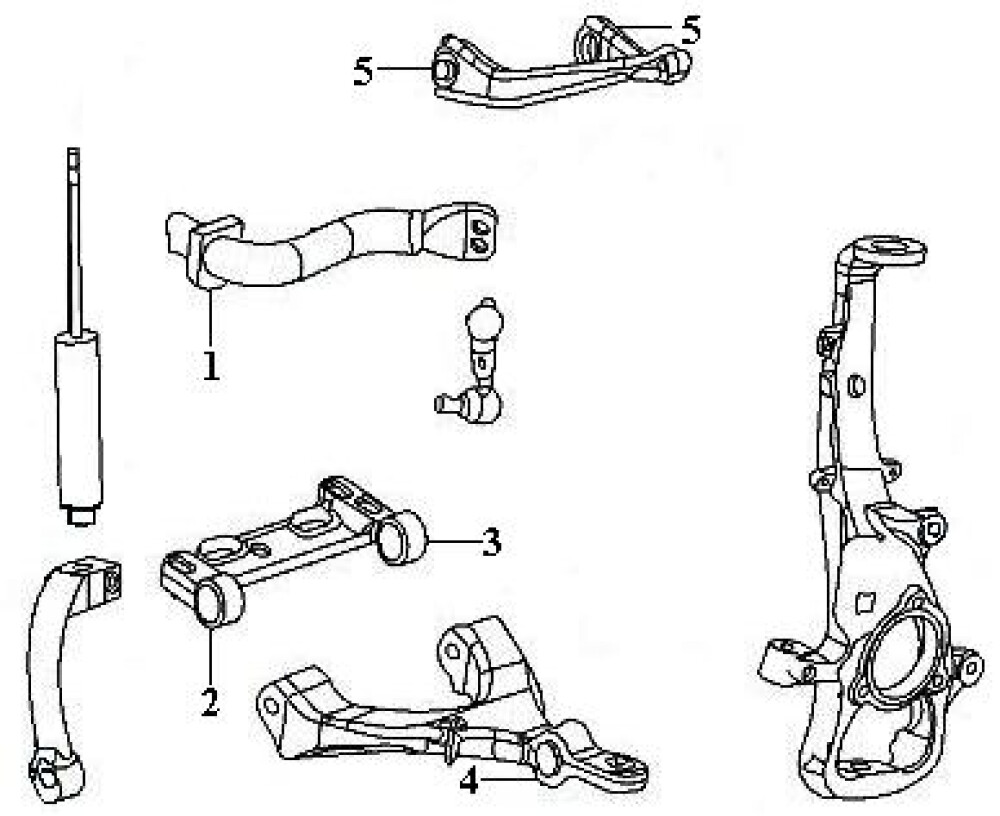 5
5
1
3
2
4