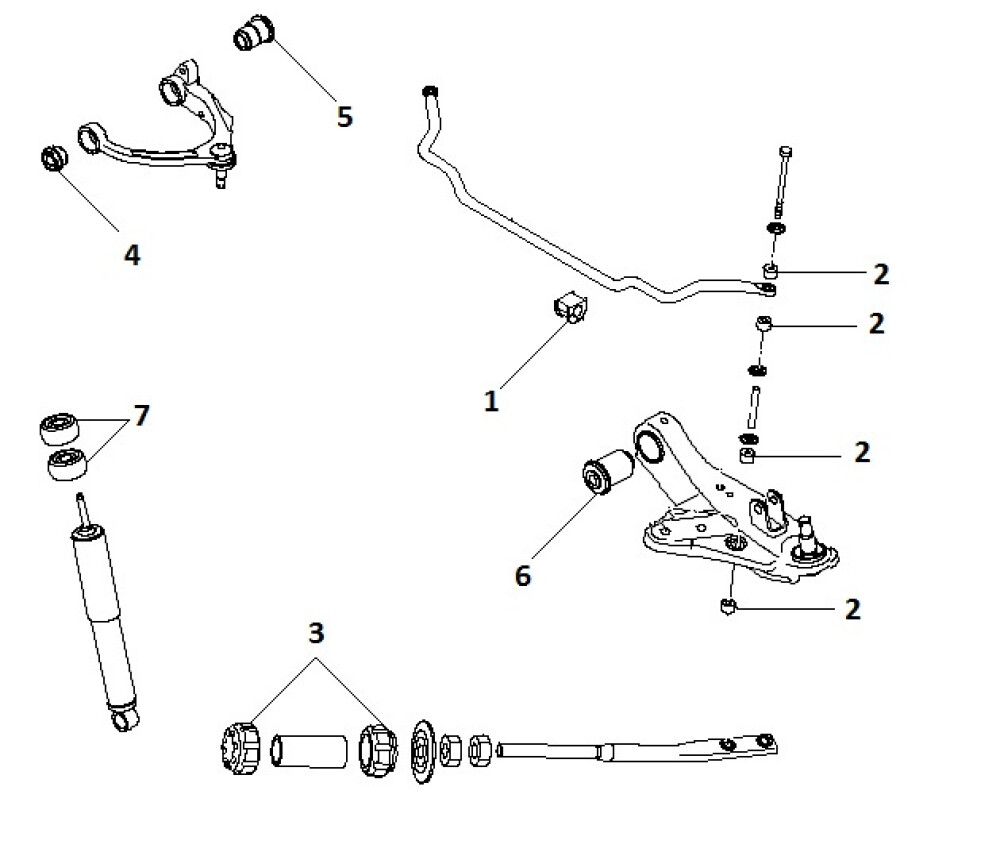 5
4
2
2
1
7
2
6
2
3