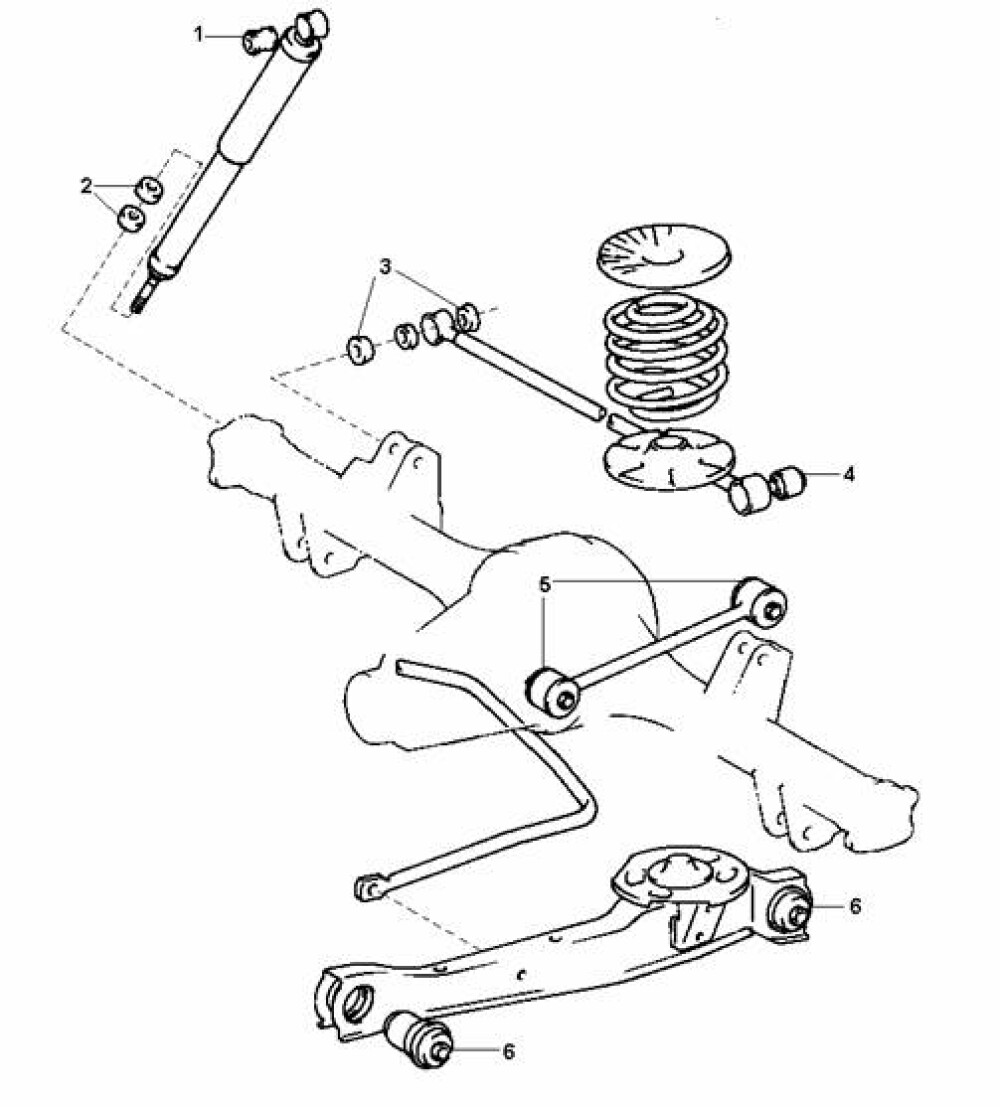 1
2
3
4
5
6
6