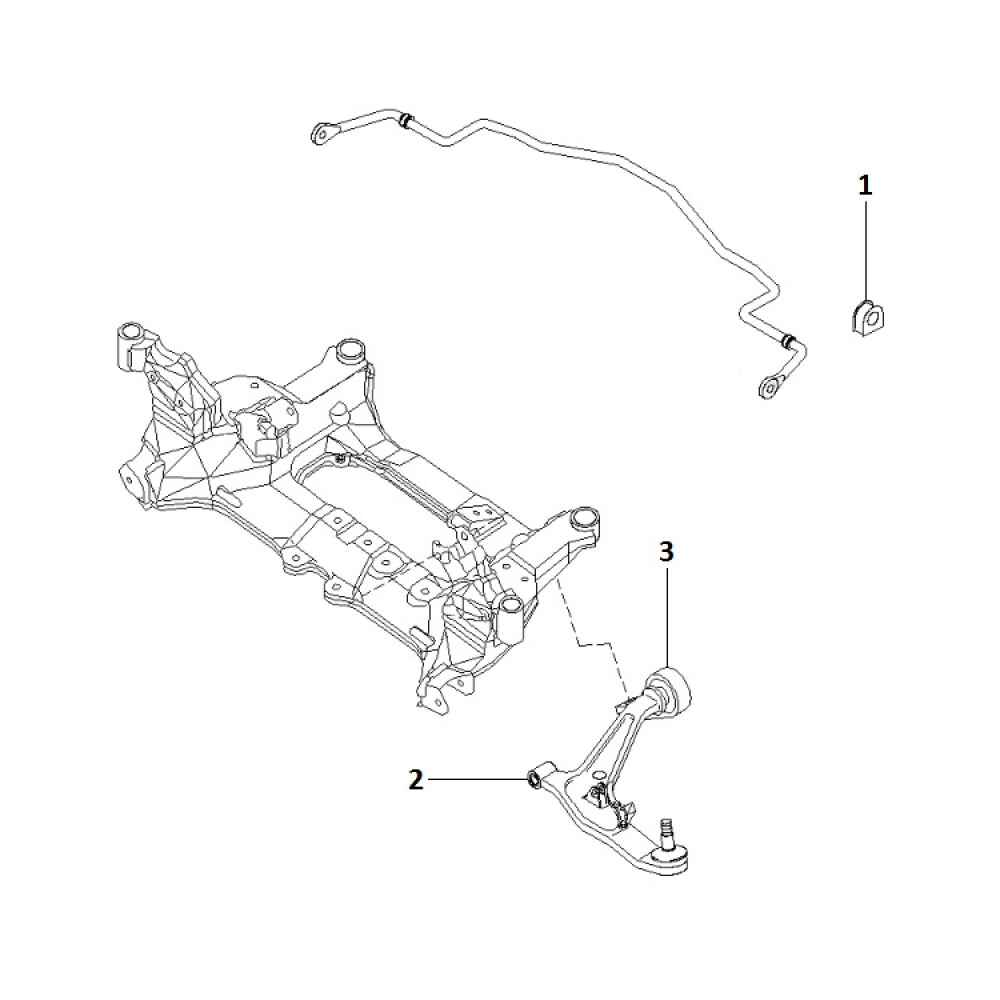 1

3

2