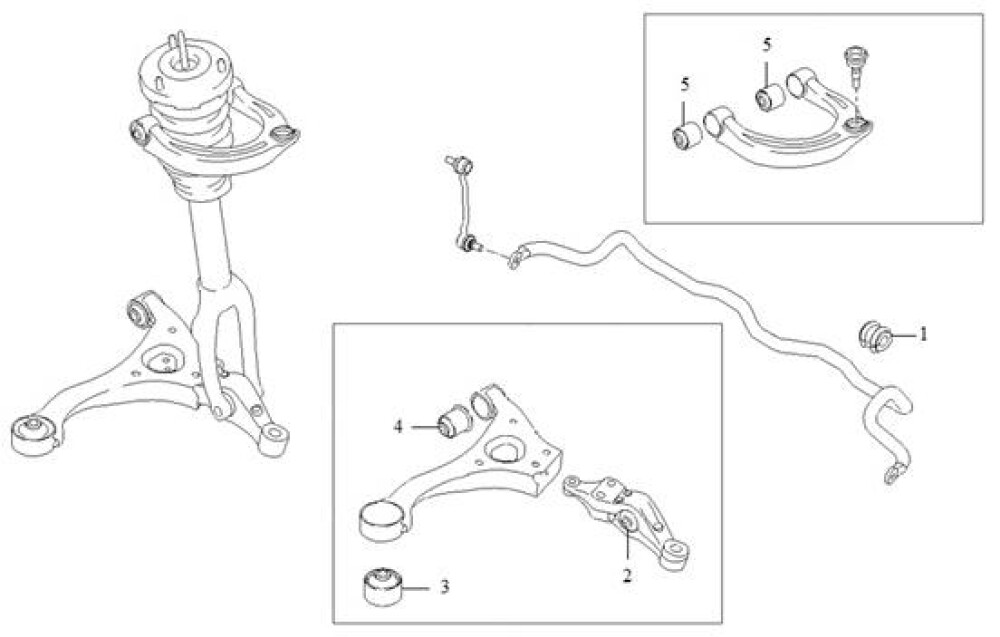 5
5
1
4
2
3