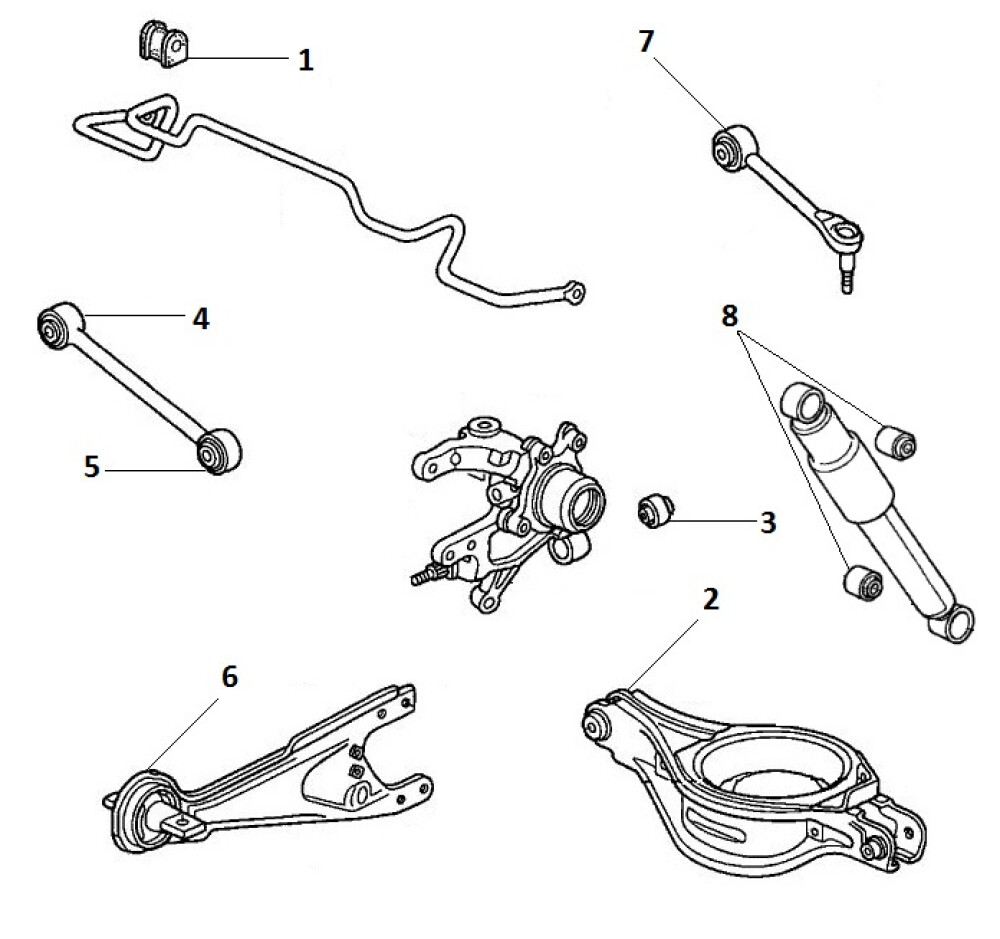 1
7
4
8
5
3
2
6