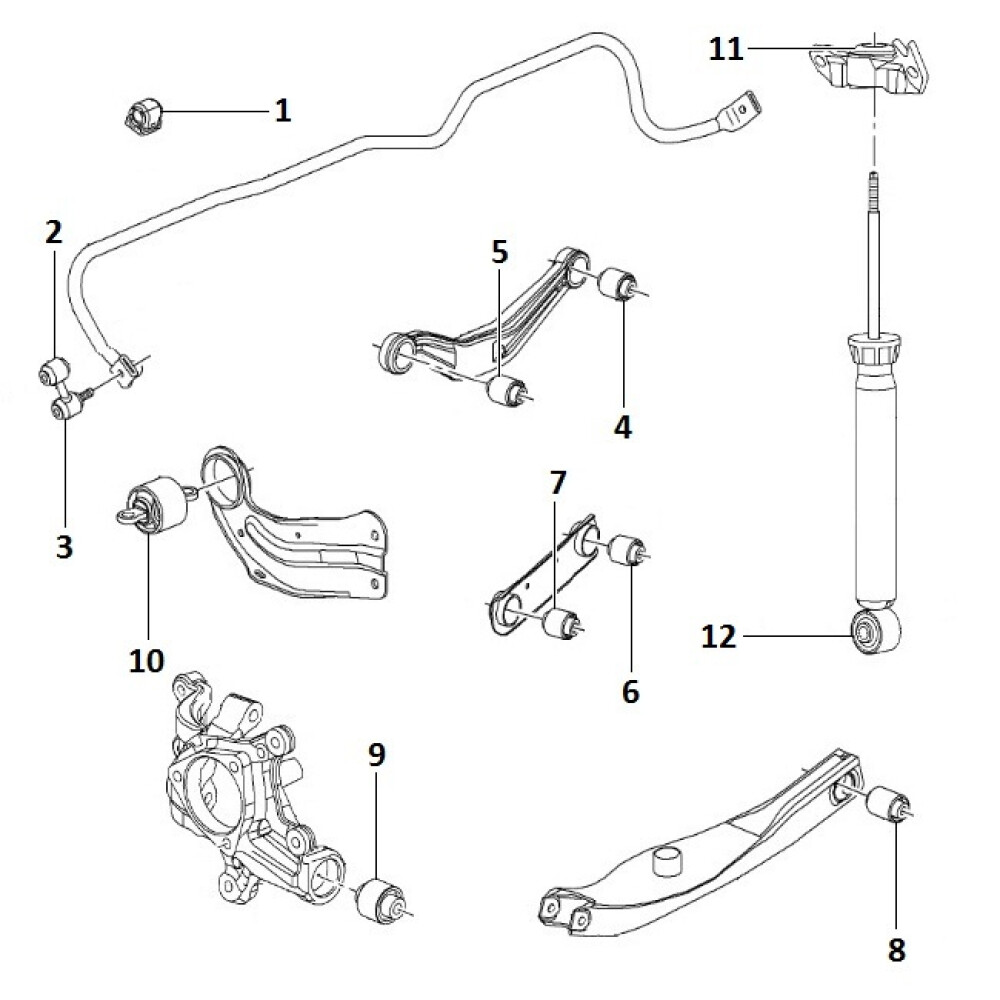 11
1
2
5
4
3
7
10
6
12
9
8